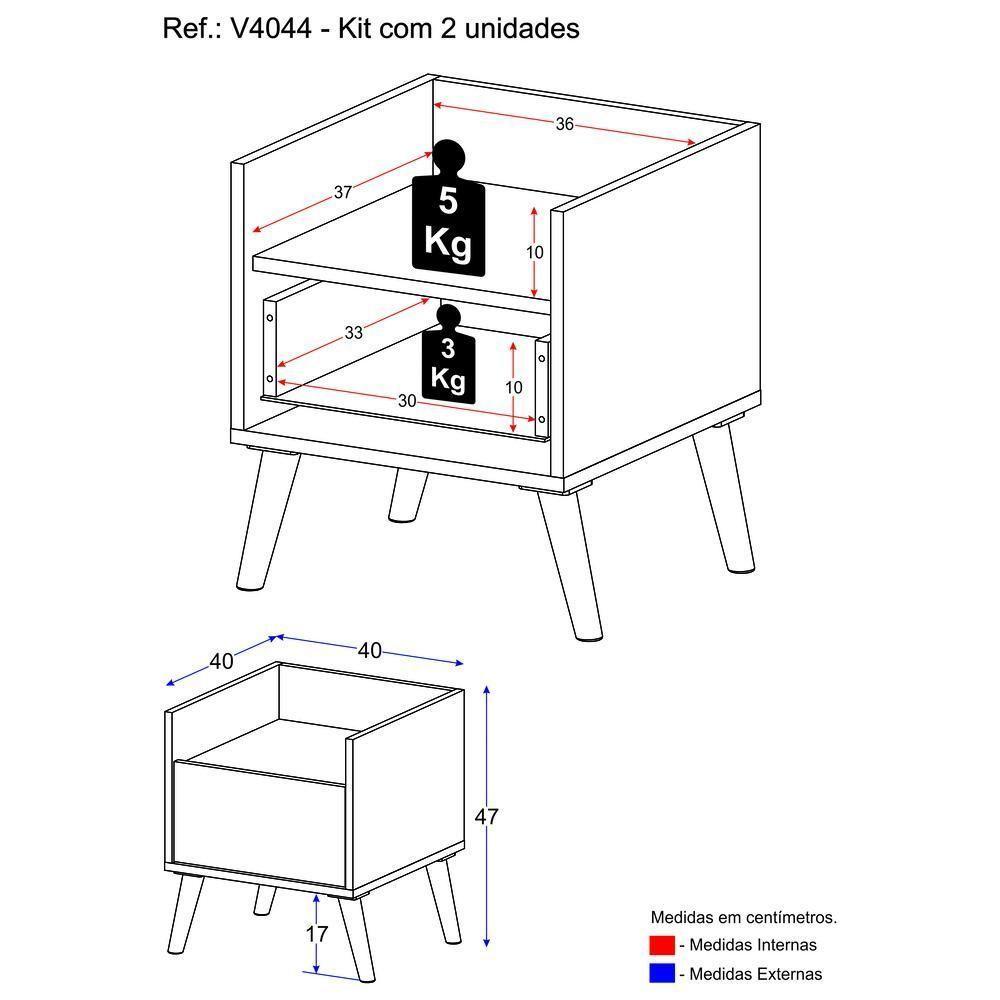 Ref.: V4044 - Kit com 2 unidades

36

37

5 Kg

10

33

3 Kg

10

30

40

40

47

17

Medidas em centímetros.

- Medidas Internas

- Medidas Externas