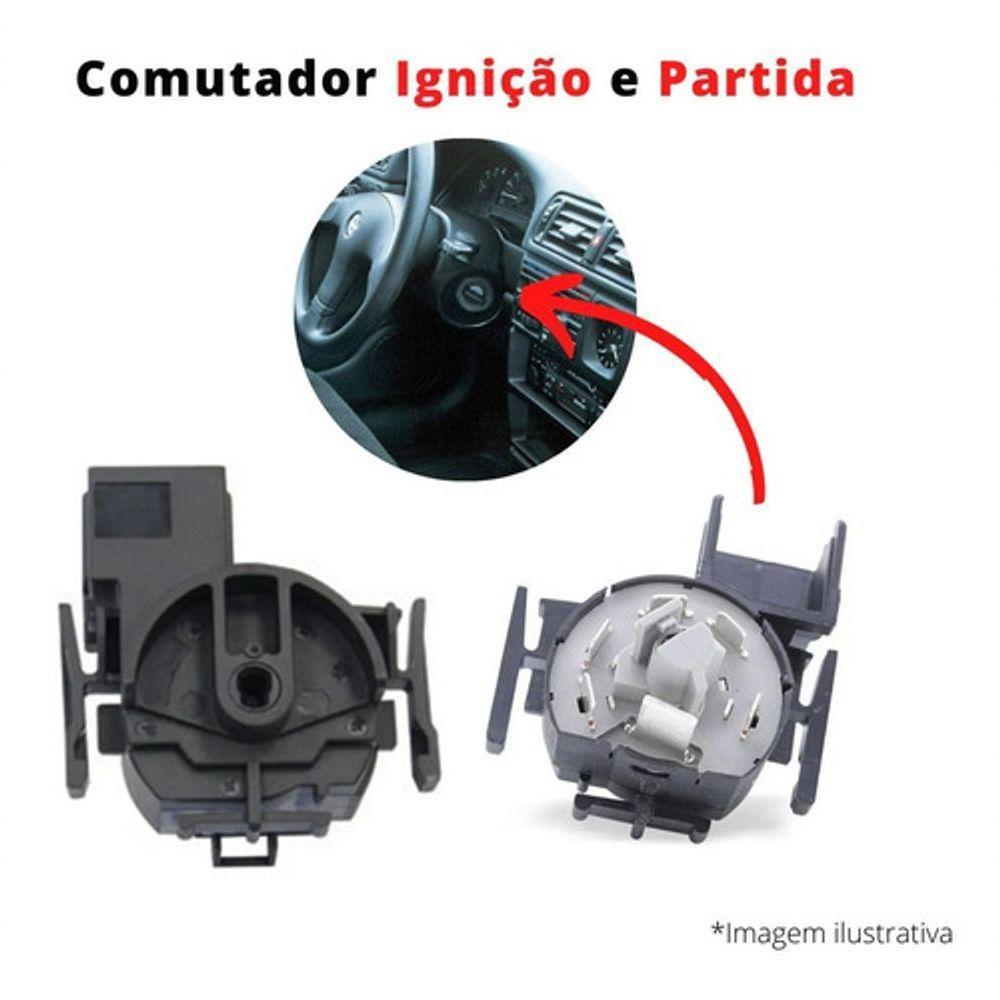 Comutador Ignição e Partida

*Imagem ilustrativa