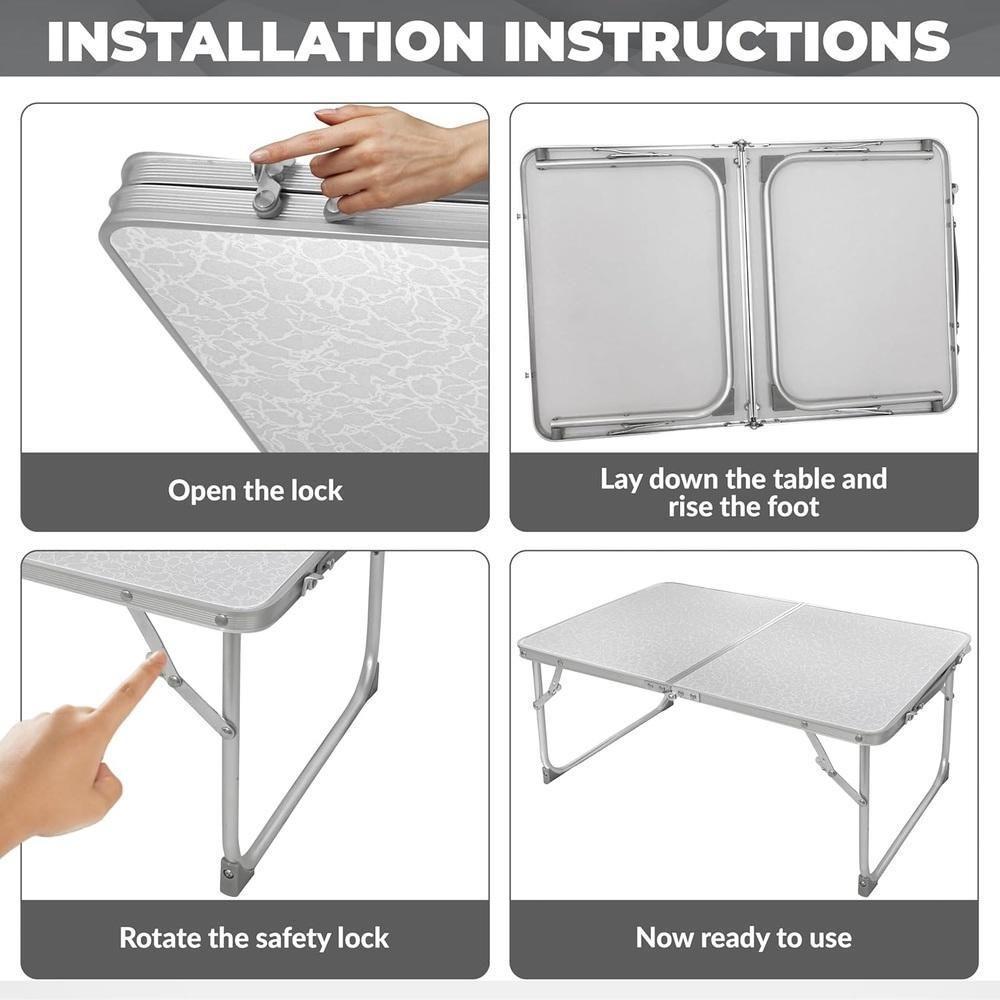 INSTALLATION INSTRUCTIONS

Open the lock

Lay down the table and rise the foot

Rotate the safety lock

Now ready to use