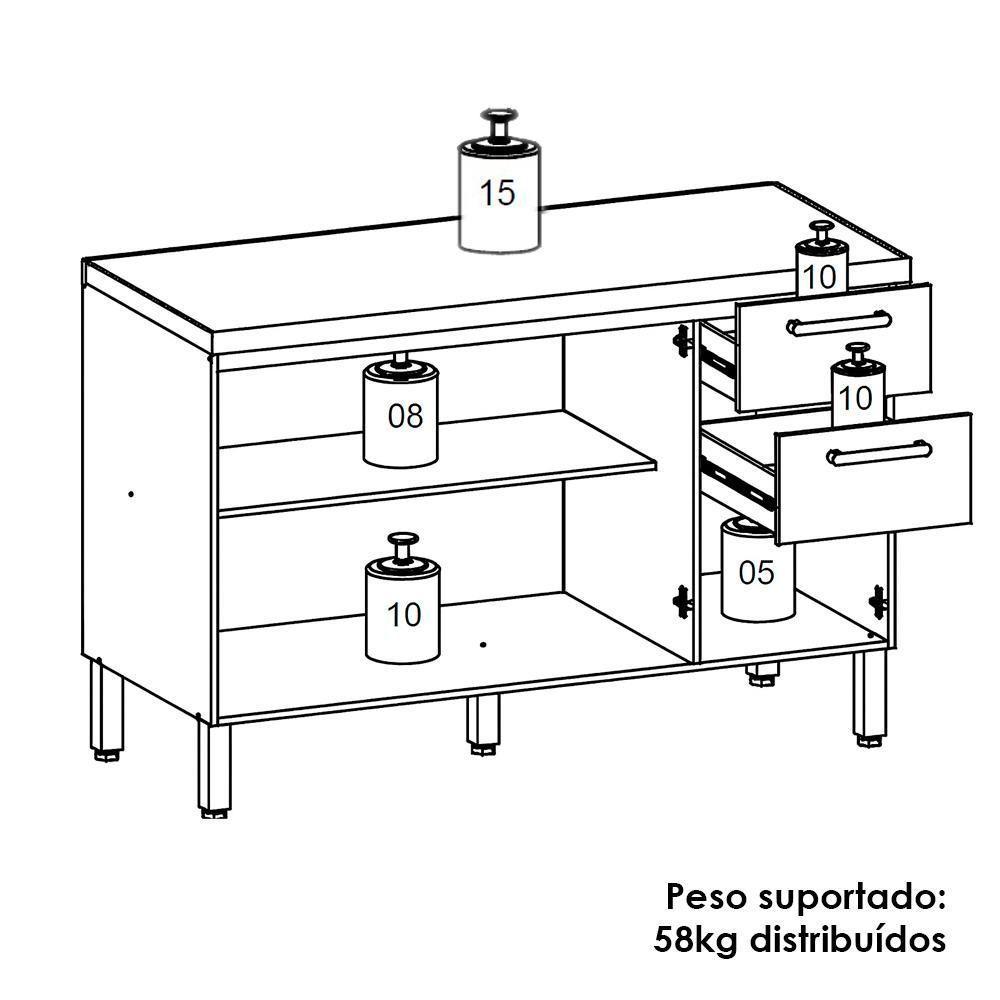 15

10

08

10

10

05

Peso suportado:
58kg distribuídos