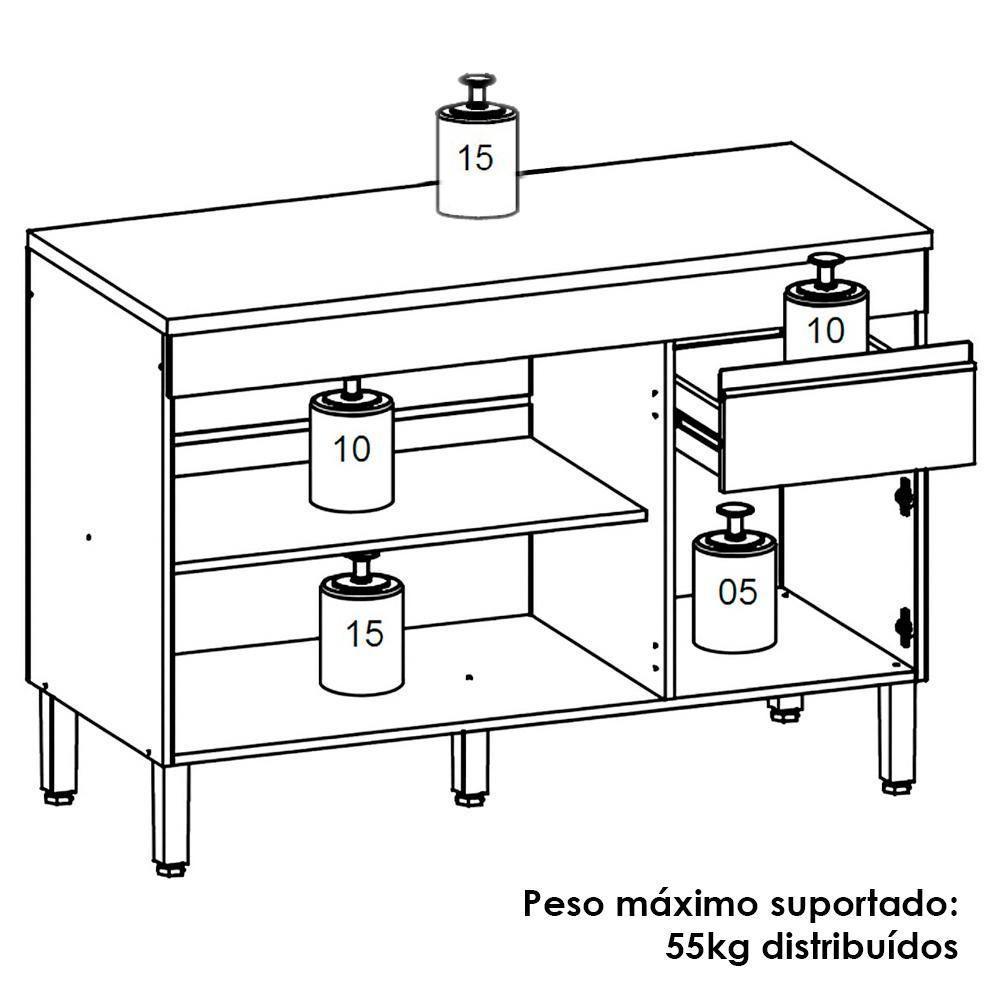 15

10

10

05

15

Peso máximo suportado:
55kg distribuídos