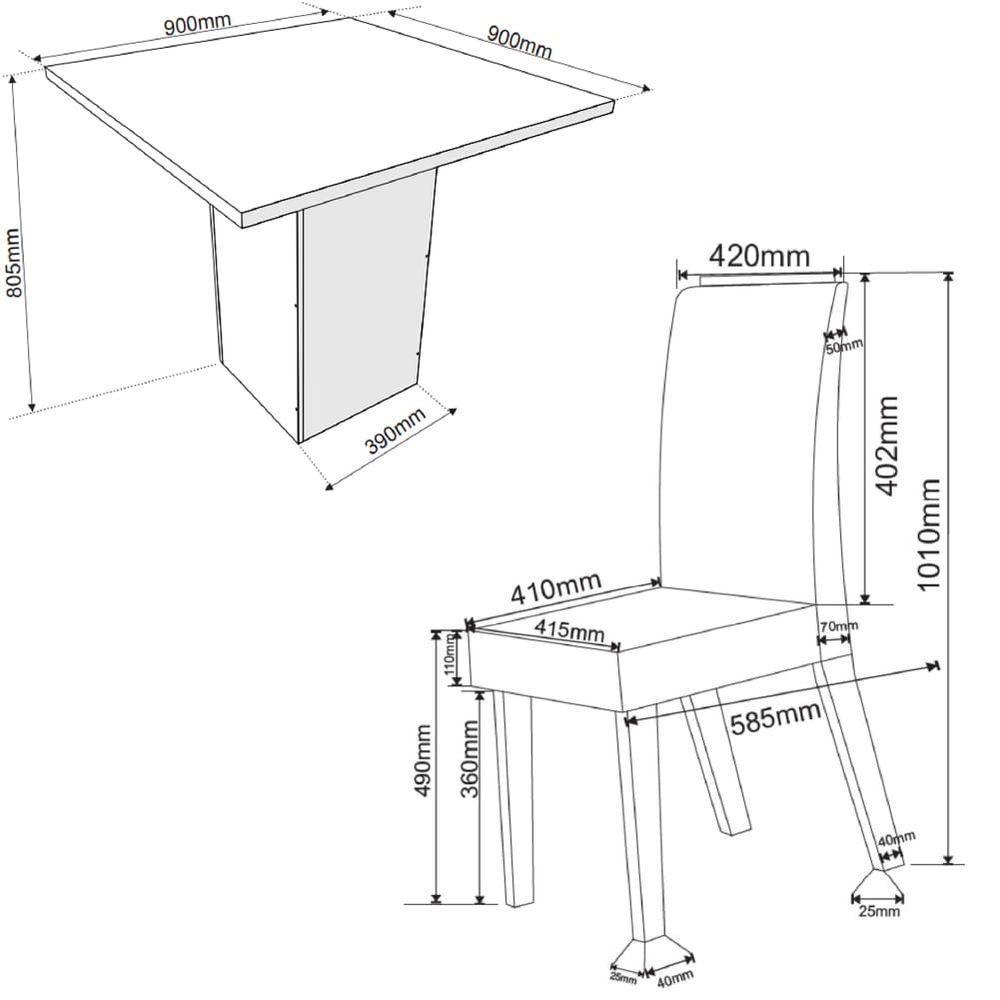 900mm
900mm
805mm
390mm
420mm
50mm
402mm
1010mm
410mm
415mm
70mm
110mm
585mm
490mm
360mm
40mm
25mm
25mm
40mm