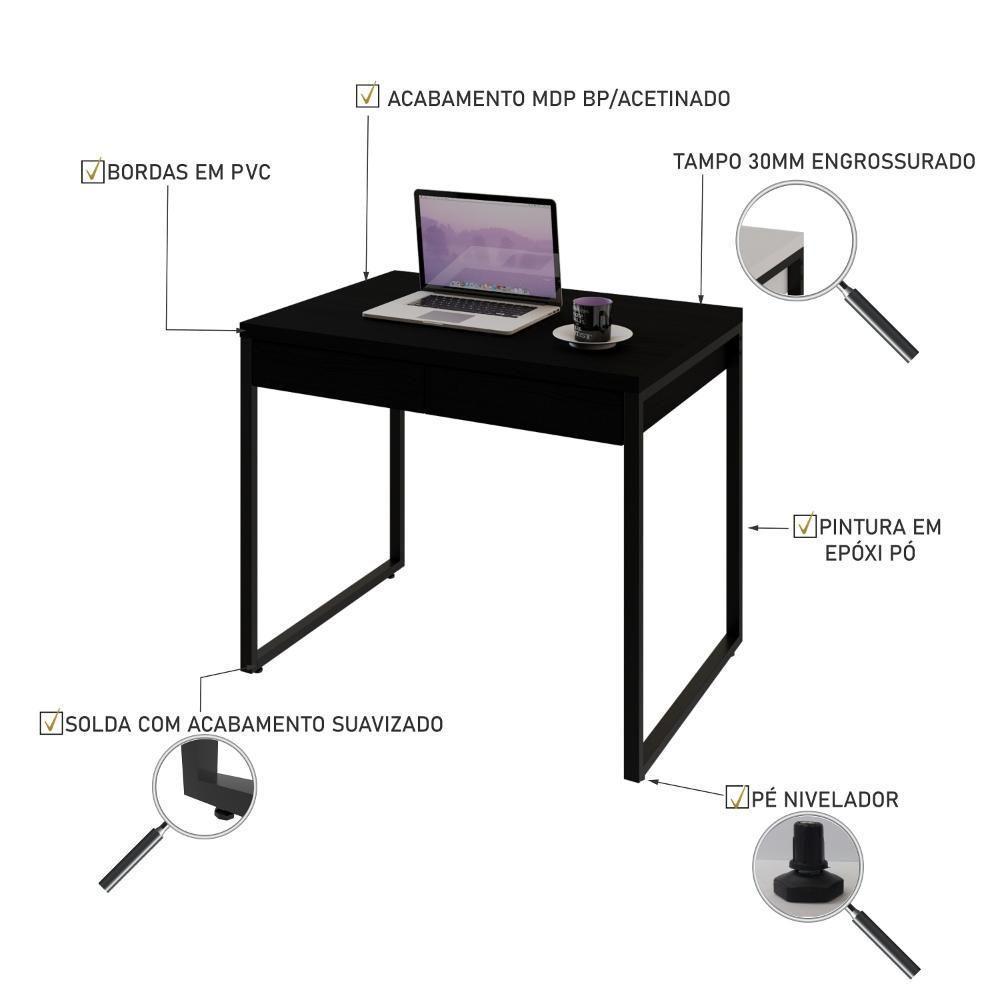 ACABAMENTO MDP BP/ACETINADO

BORDAS EM PVC

TAMPO 30MM ENGROSSURADO

PINTURA EM EPÓXI PÓ

SOLDA COM ACABAMENTO SUAVIZADO

PÉ NIVELADOR