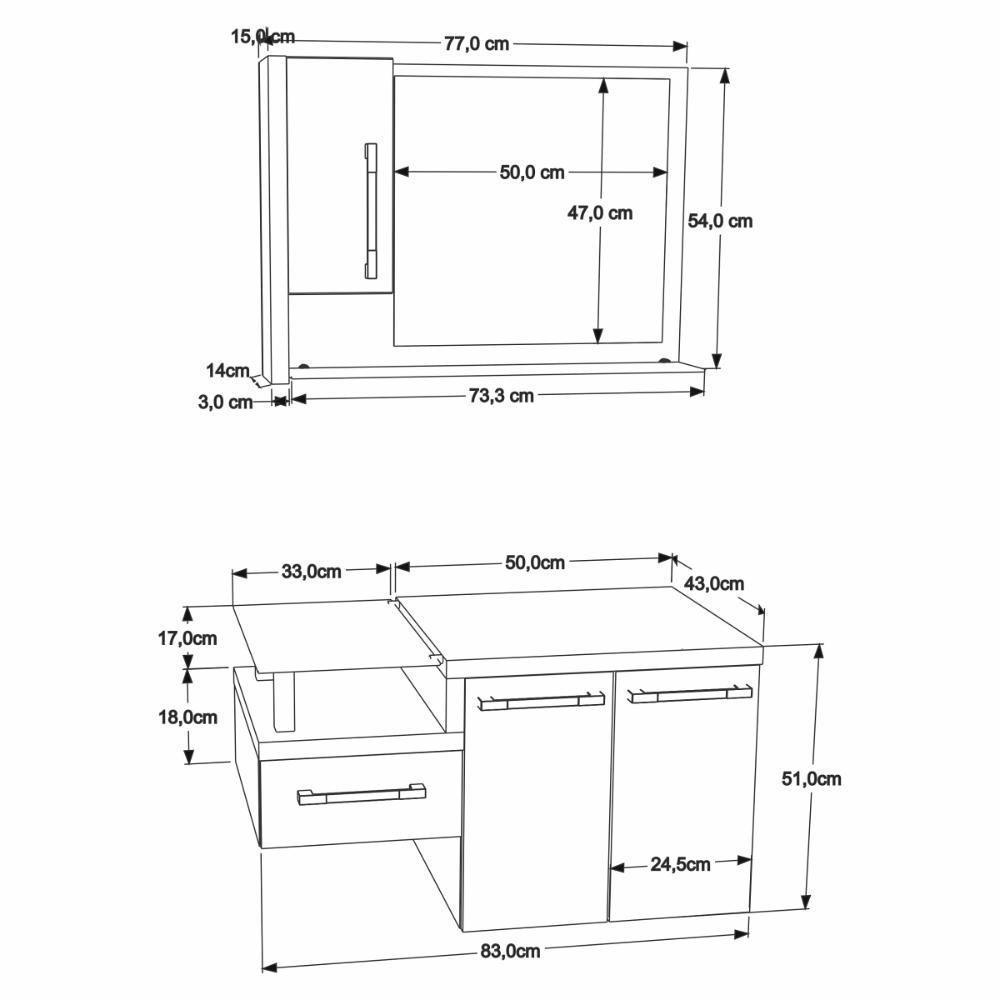 15,0cm
77,0 cm
50,0 cm
47,0 cm
54,0 cm
14cm
3,0 cm
73,3 cm

33,0cm
50,0cm
43,0cm
17,0cm
18,0cm
51,0cm
24,5cm
83,0cm