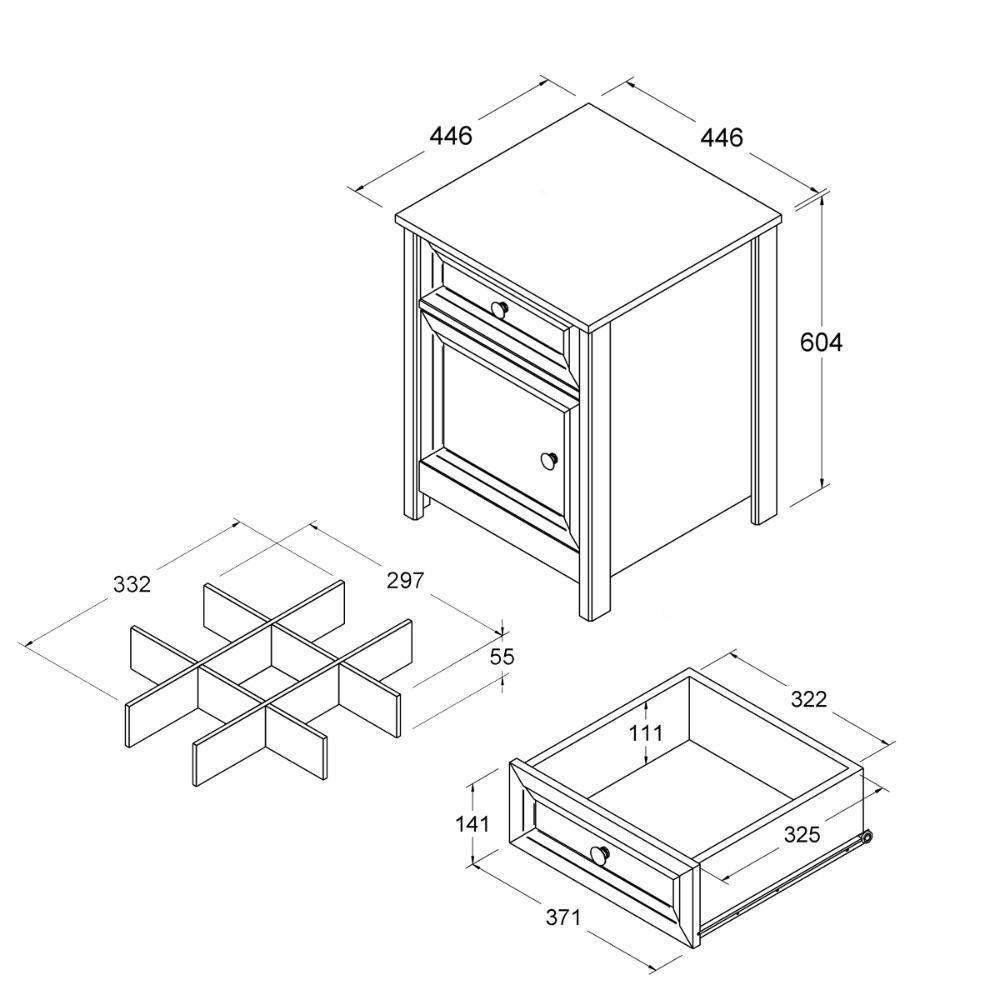 446
446
604
332
297
55
322
111
141
325
371