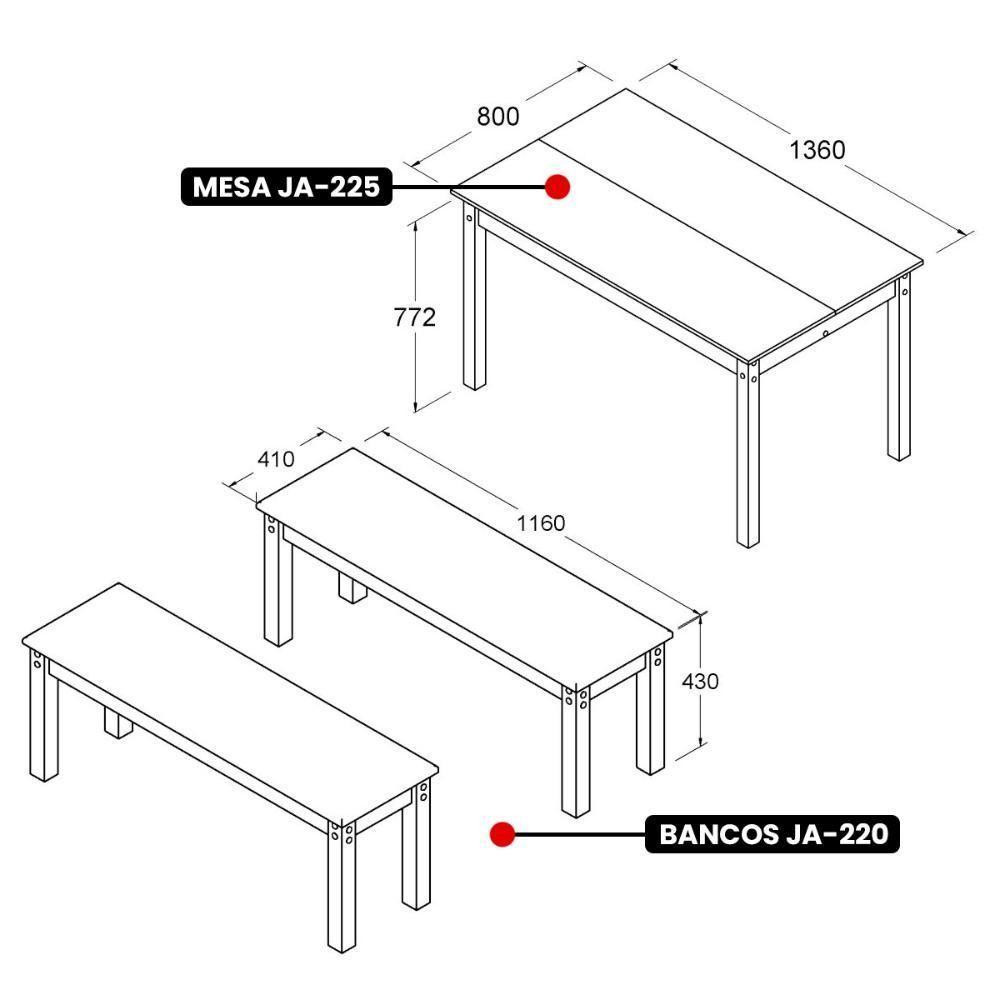 800

1360

MESA JA-225

772

410

1160

430

BANCOS JA-220