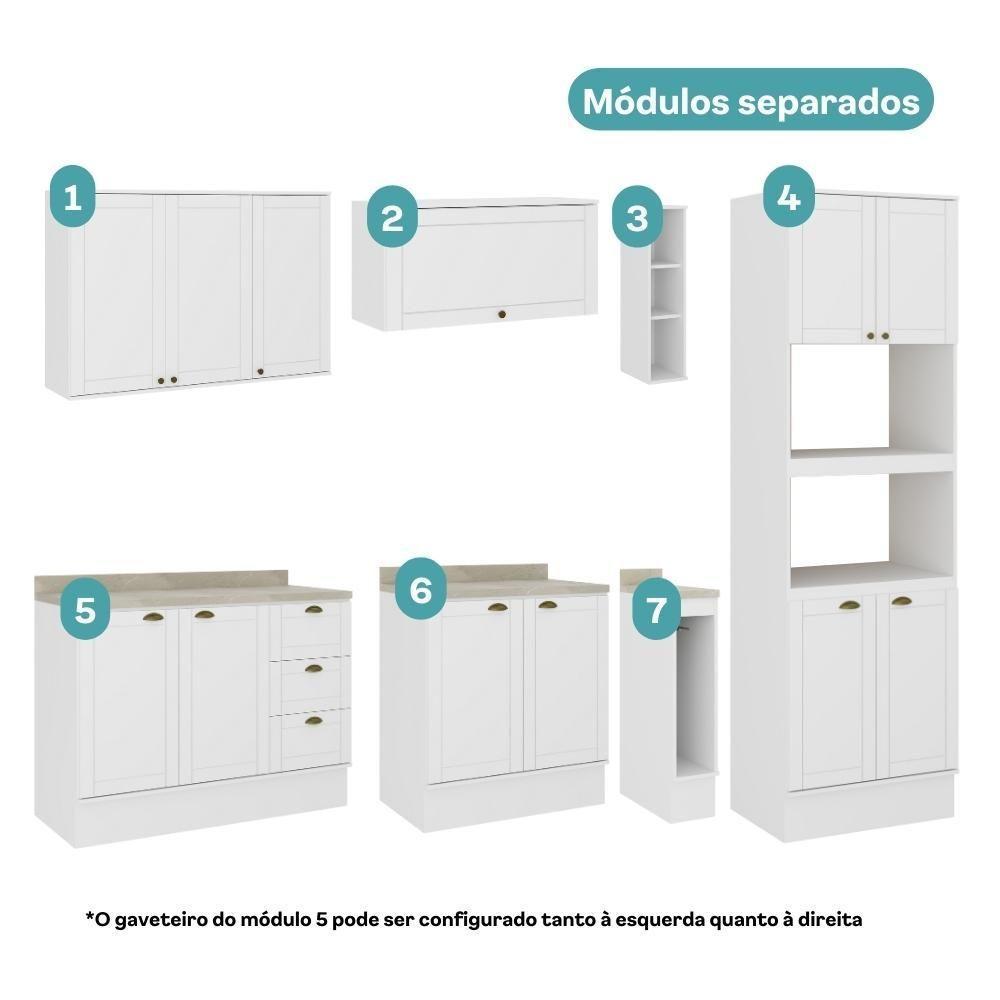 Módulos separados

1

2

3

4

5

6

7

*O gaveteiro do módulo 5 pode ser configurado tanto à esquerda quanto à direita