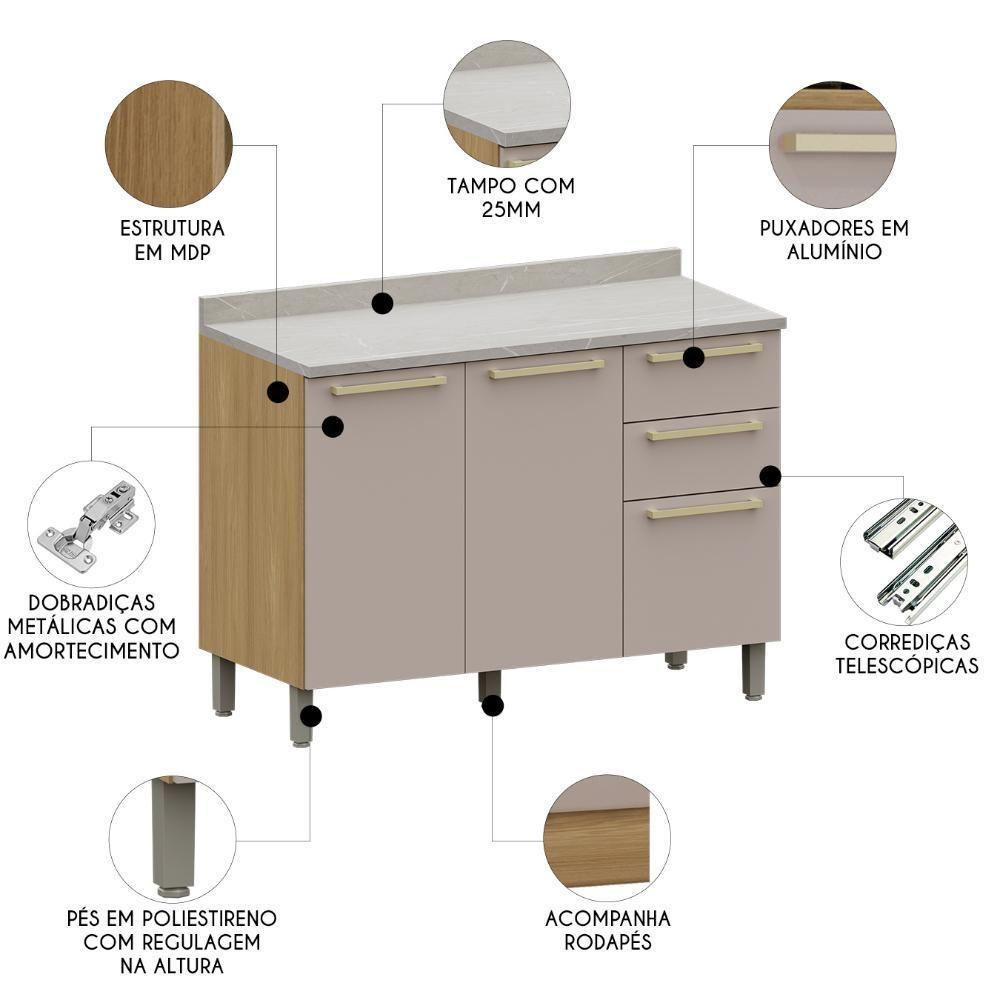 ESTRUTURA EM MDP

TAMPO COM 25MM

PUXADORES EM ALUMÍNIO

DOBRADIÇAS METÁLICAS COM AMORTECIMENTO

CORREDIÇAS TELESCÓPICAS

PÉS EM POLIESTIRENO COM REGULAGEM NA ALTURA

ACOMPANHA RODAPÉS