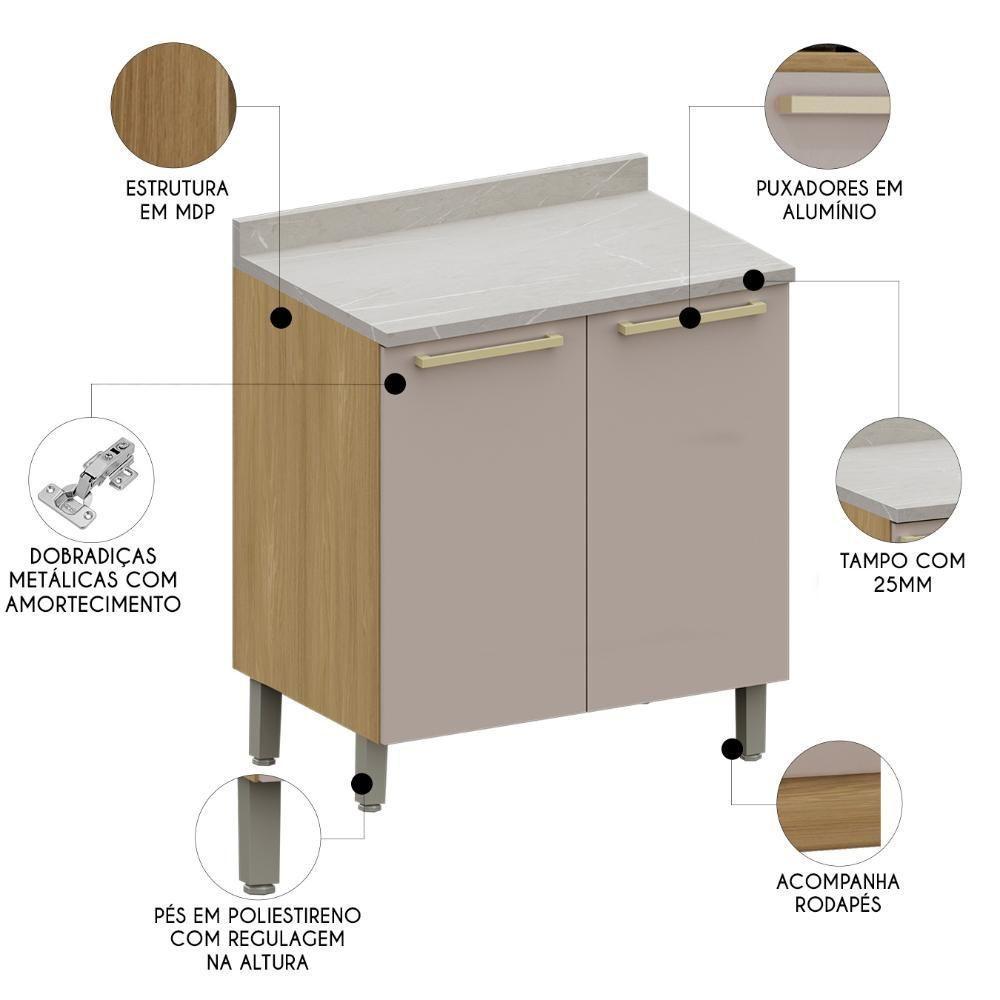 ESTRUTURA
EM MDP

PUXADORES EM
ALUMÍNIO

DOBRADIÇAS
METÁLICAS COM
AMORTECIMENTO

TAMPO COM
25MM

PÉS EM POLIESTIRENO
COM REGULAGEM
NA ALTURA

ACOMPANHA
RODAPÉS