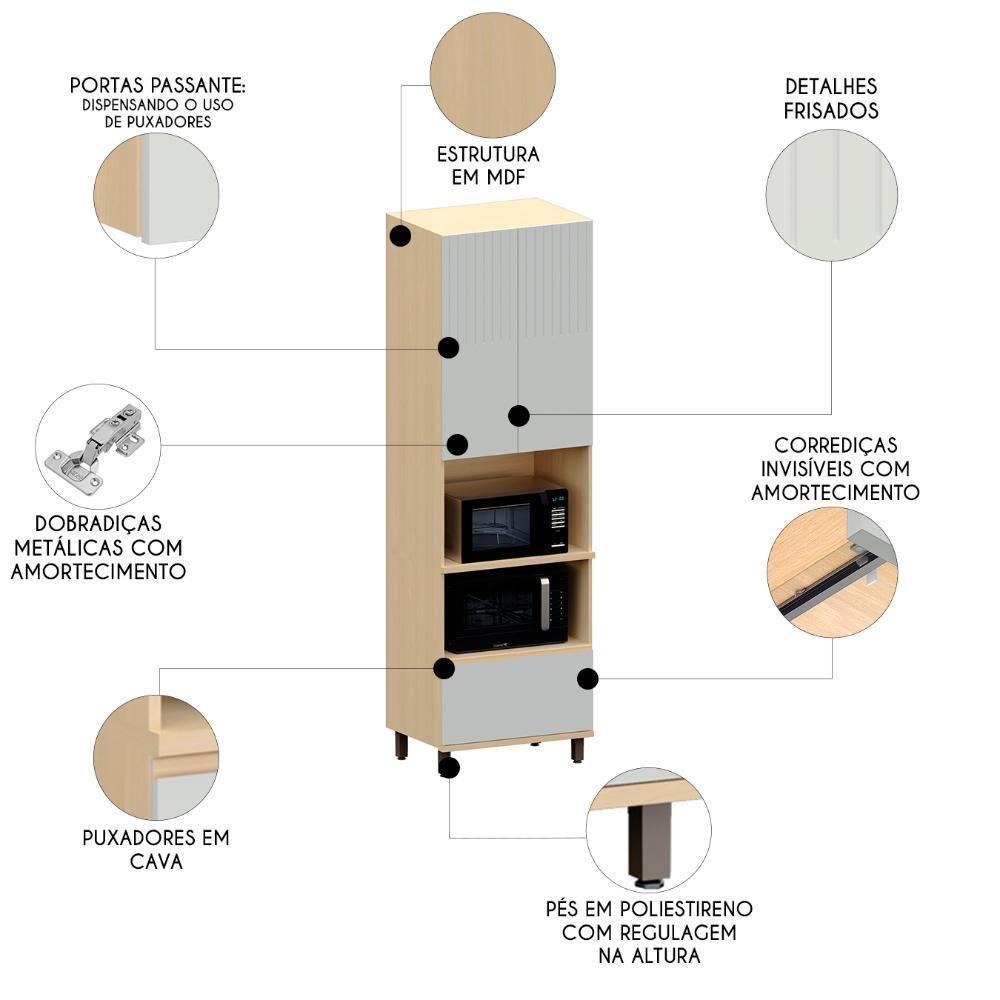 PORTAS PASSANTE:
DISPENSANDO O USO DE PUXADORES

ESTRUTURA EM MDF

DETALHES FRISADOS

DOBRADIÇAS METÁLICAS COM AMORTECIMENTO

CORREDIÇAS INVISÍVEIS COM AMORTECIMENTO

PUXADORES EM CAVA

PÉS EM POLIESTIRENO COM REGULAGEM NA ALTURA