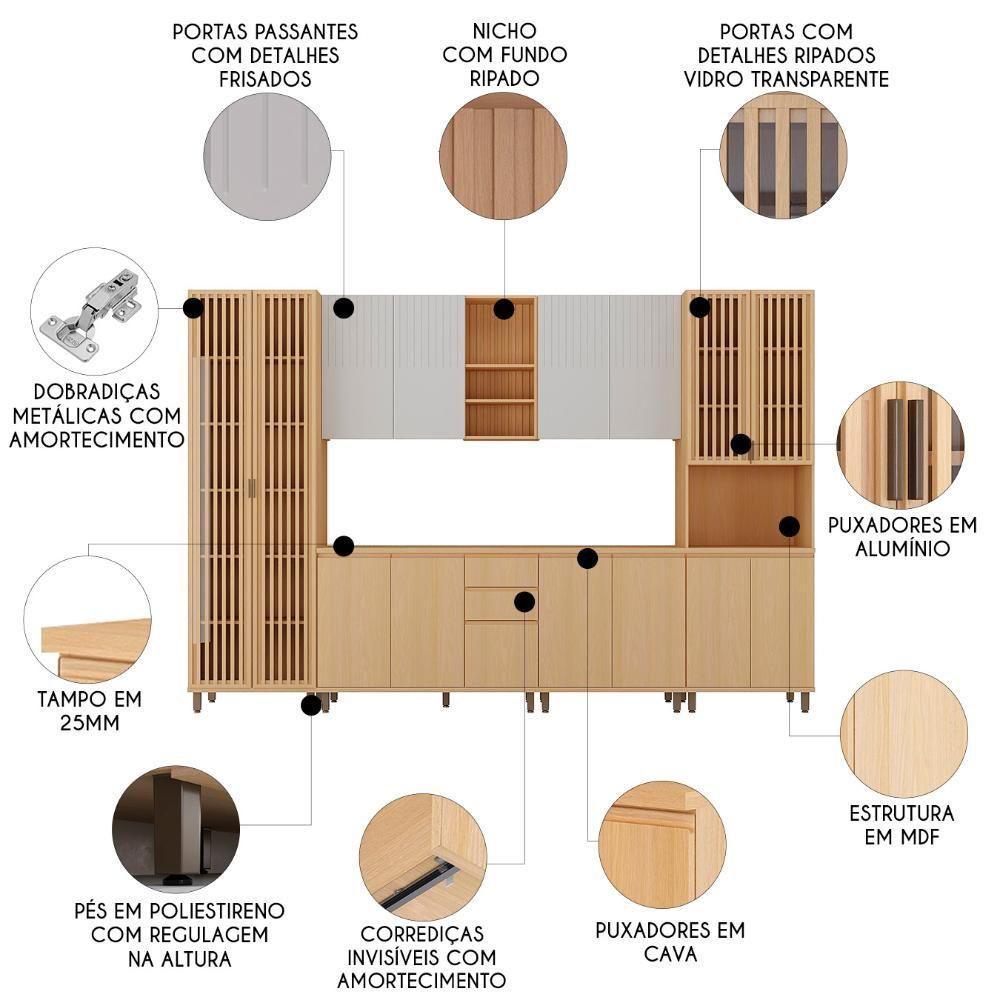 PORTAS PASSANTES COM DETALHES FRISADOS

NICHO COM FUNDO RIPADO

PORTAS COM DETALHES RIPADOS VIDRO TRANSPARENTE

DOBRADIÇAS METÁLICAS COM AMORTECIMENTO

PUXADORES EM ALUMÍNIO

TAMPO EM 25MM

ESTRUTURA EM MDF

PÉS EM POLIESTIRENO COM REGULAGEM NA ALTURA

CORREDIÇAS INVISÍVEIS COM AMORTECIMENTO

PUXADORES EM CAVA