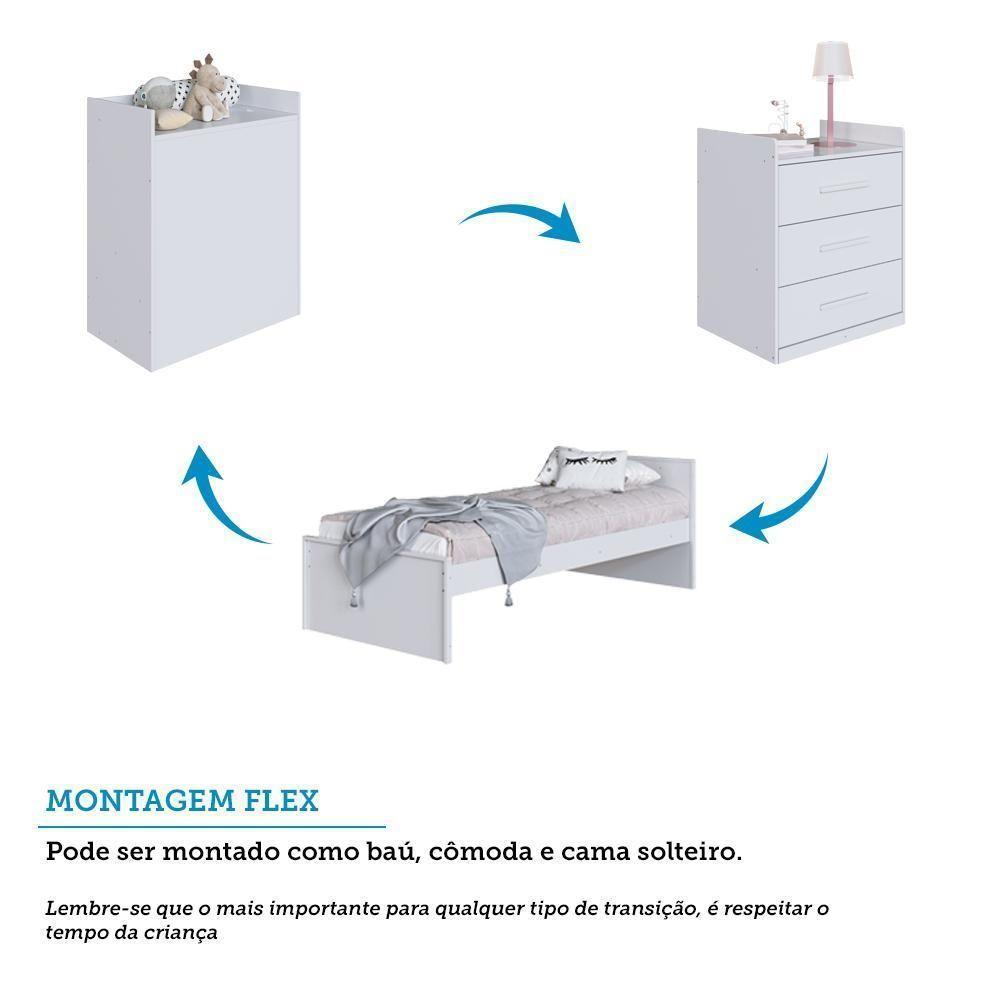 MONTAGEM FLEX

Pode ser montado como baú, cômoda e cama solteiro.

Lembre-se que o mais importante para qualquer tipo de transição, é respeitar o tempo da criança