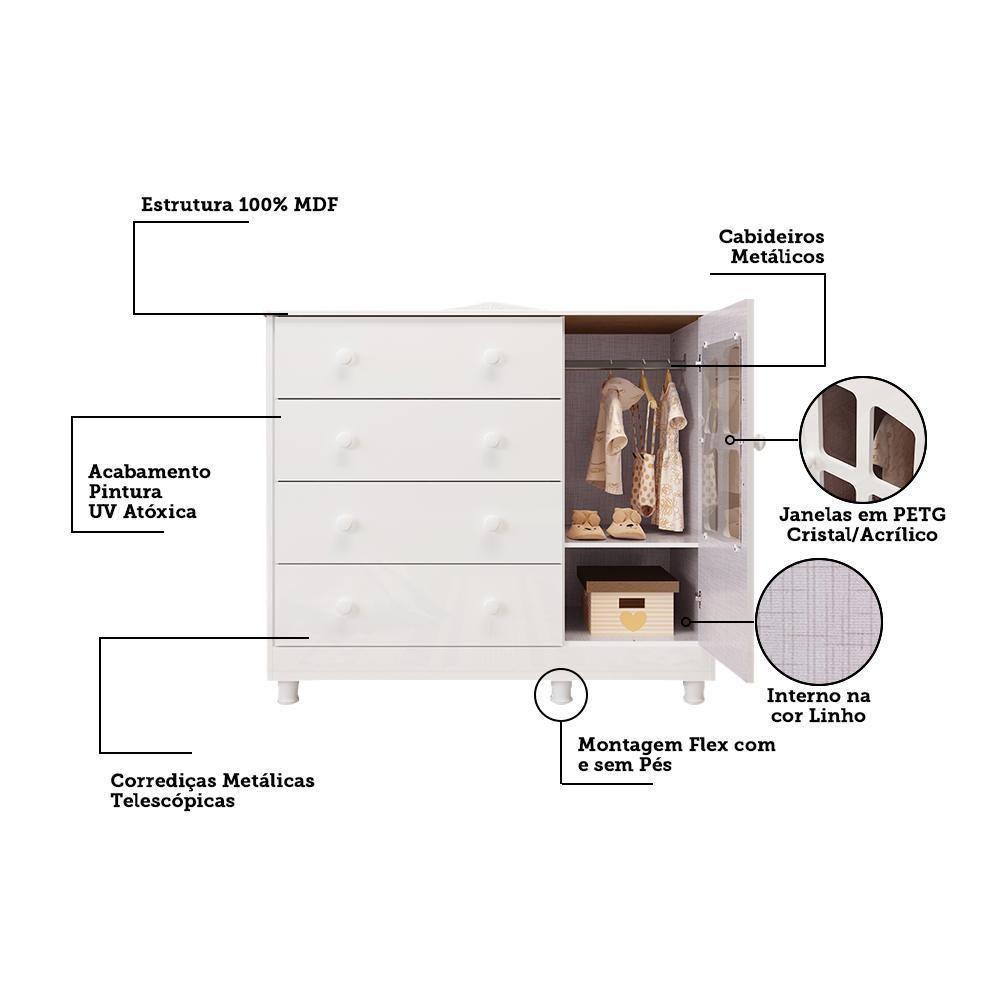 Estrutura 100% MDF

Cabideiros
Metálicos

Acabamento
Pintura
UV Atóxica

Janelas em PETG
Cristal/Acrílico

Interno na
cor Linho

Montagem Flex com
e sem Pés

Corrediças Metálicas
Telescópicas