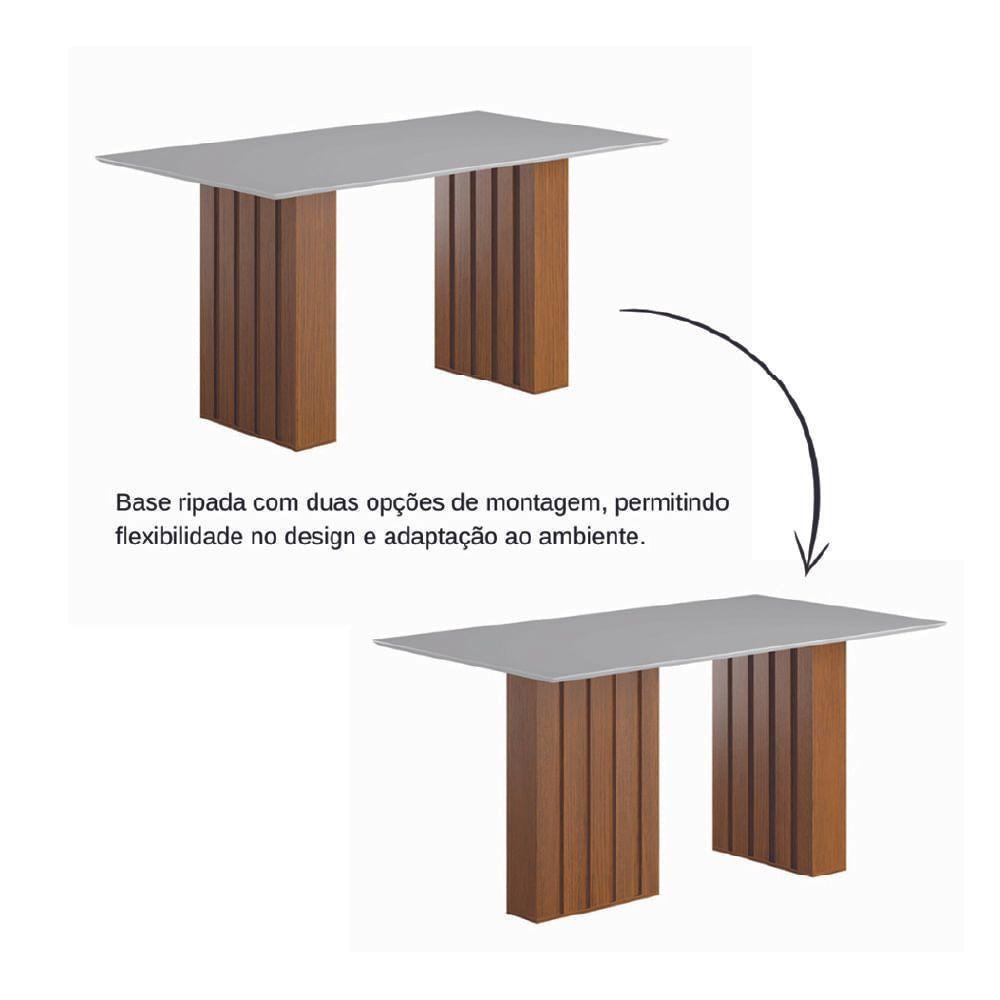 Base ripada com duas opções de montagem, permitindo flexibilidade no design e adaptação ao ambiente.