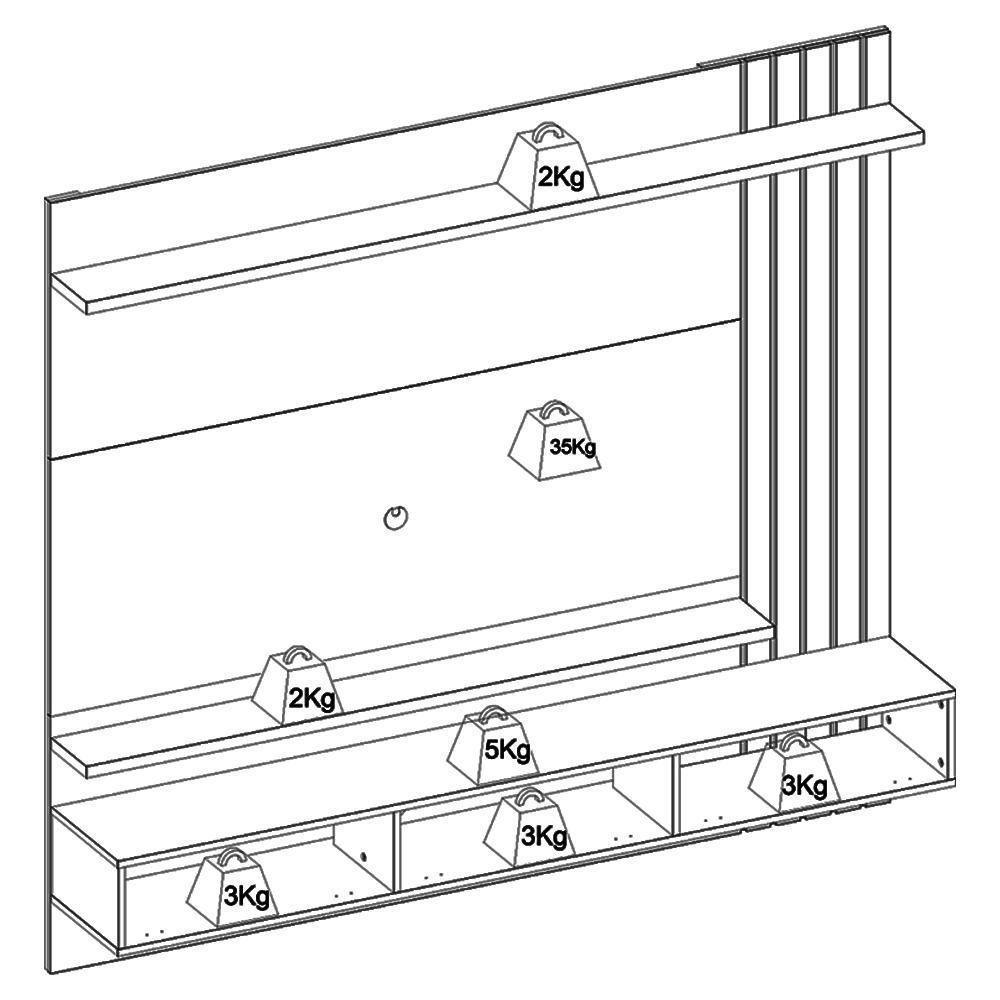 2Kg

35Kg

2Kg

5Kg

3Kg

3Kg

3Kg