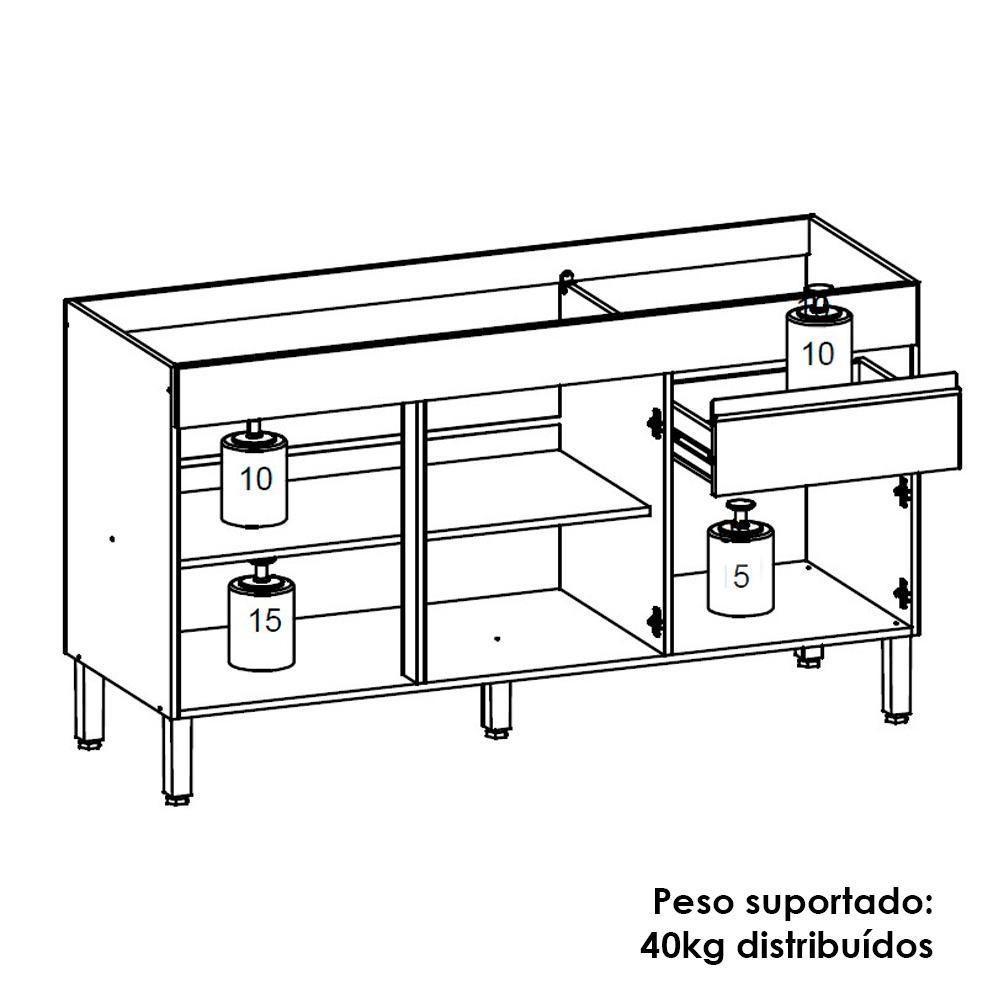 10

10

15

5

Peso suportado:
40kg distribuídos