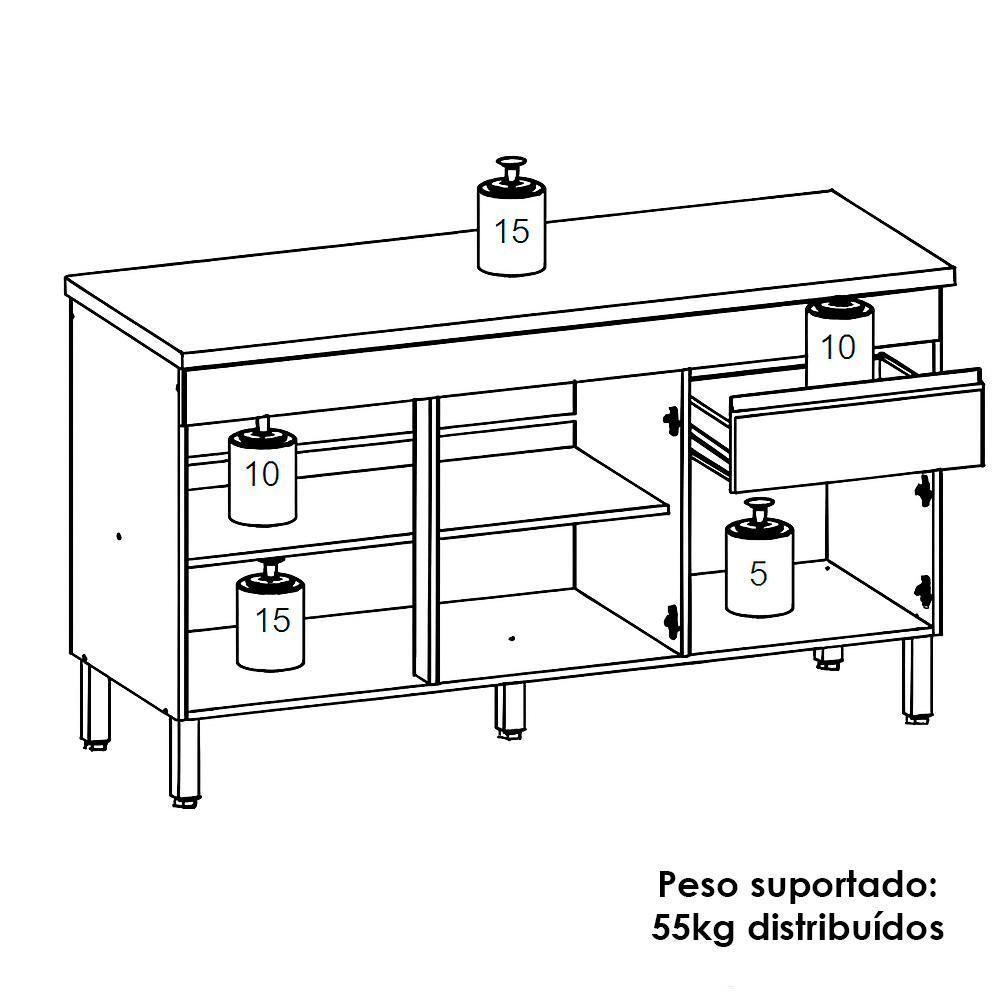 15

10

10

5

15

Peso suportado:
55kg distribuídos