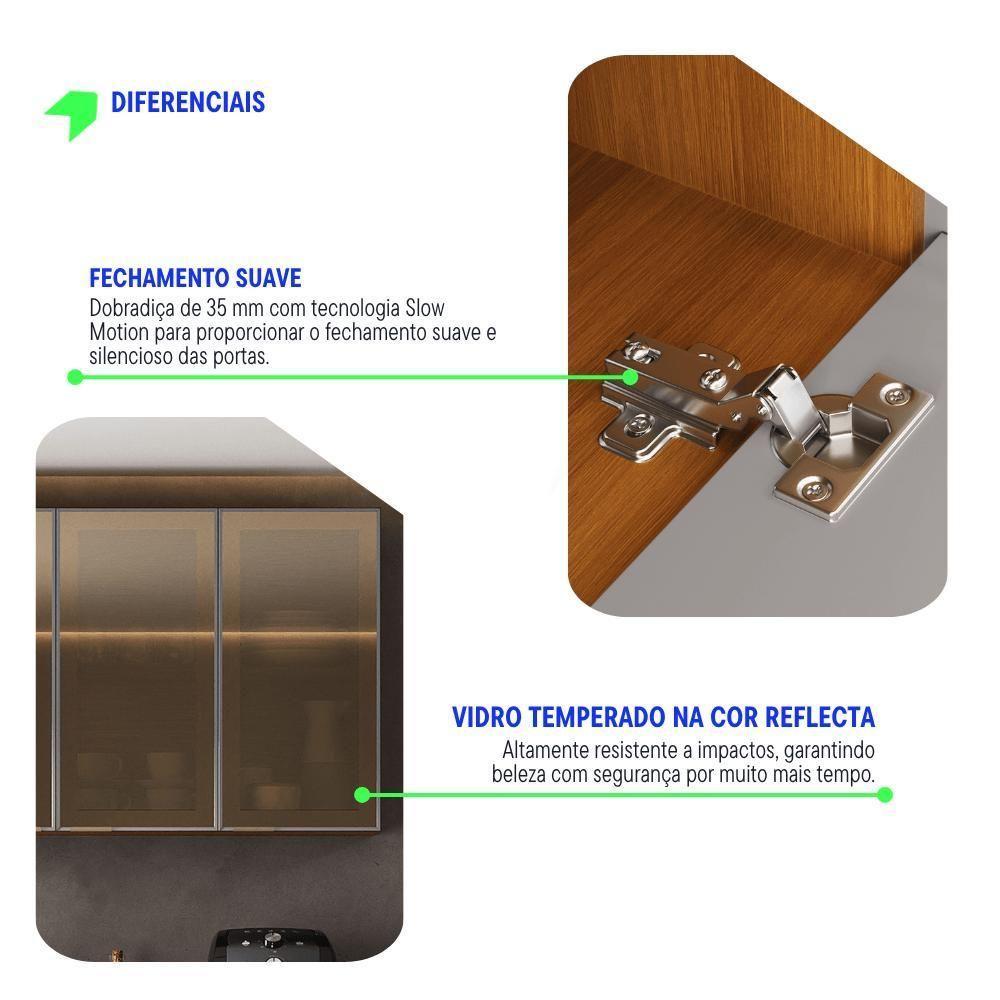 DIFERENCIAIS

FECHAMENTO SUAVE
Dobradiça de 35 mm com tecnologia Slow Motion para proporcionar o fechamento suave e silencioso das portas.

VIDRO TEMPERADO NA COR REFLECTA
Altamente resistente a impactos, garantindo beleza com segurança por muito mais tempo.