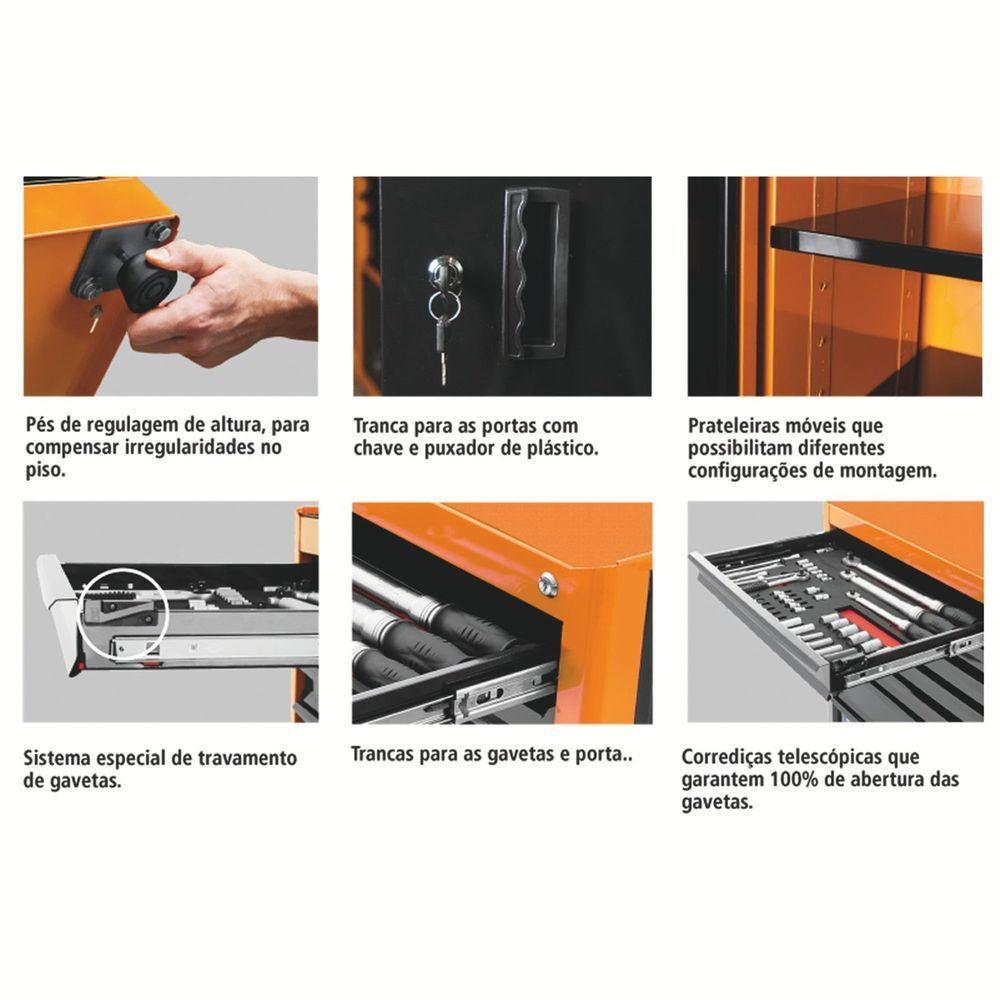 Pés de regulagem de altura, para compensar irregularidades no piso.

Tranca para as portas com chave e puxador de plástico.

Prateleiras móveis que possibilitam diferentes configurações de montagem.

Sistema especial de travamento de gavetas.

Trancas para as gavetas e porta..

Corrediças telescópicas que garantem 100% de abertura das gavetas.