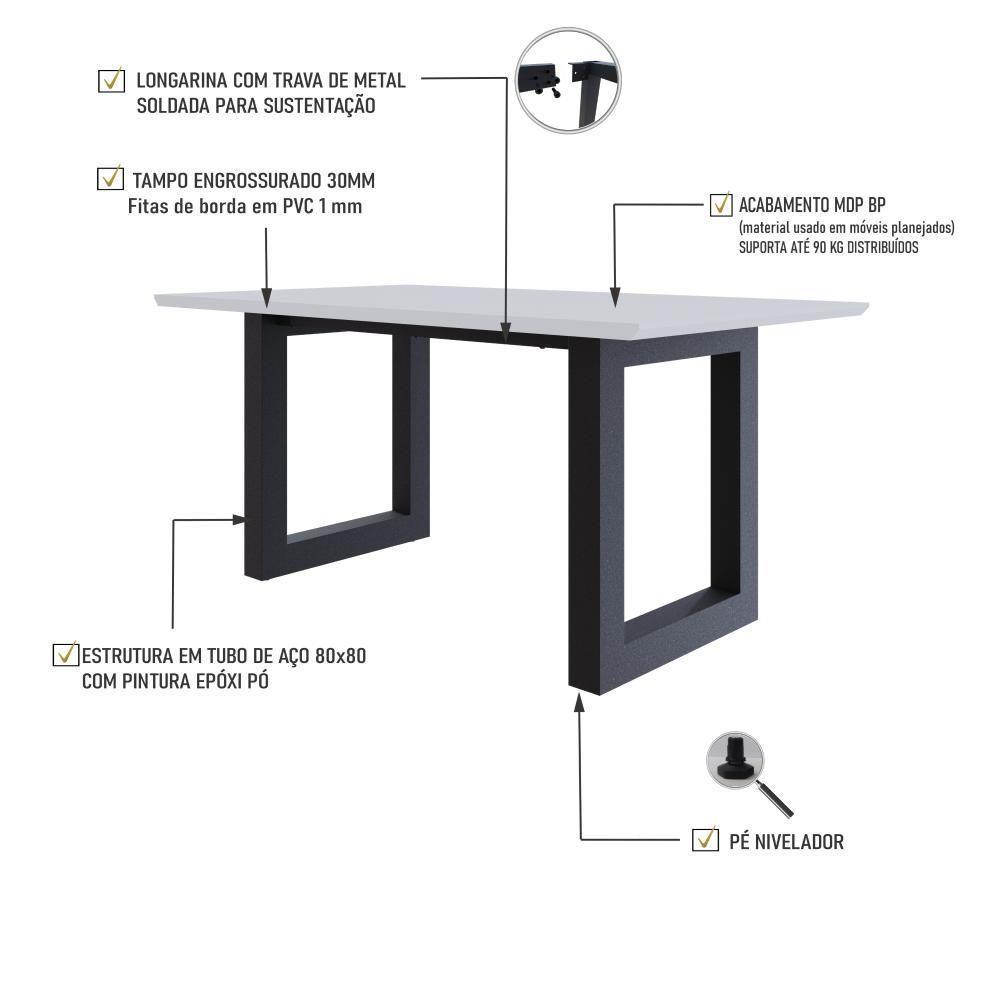 LONGARINA COM TRAVA DE METAL SOLDADA PARA SUSTENTAÇÃO

TAMPO ENGROSSURADO 30MM
Fitas de borda em PVC 1 mm

ACABAMENTO MDP BP
(material usado em móveis planejados)
SUPORTA ATÉ 90 KG DISTRIBUÍDOS

ESTRUTURA EM TUBO DE AÇO 80x80 COM PINTURA EPÓXI PÓ

PÉ NIVELADOR