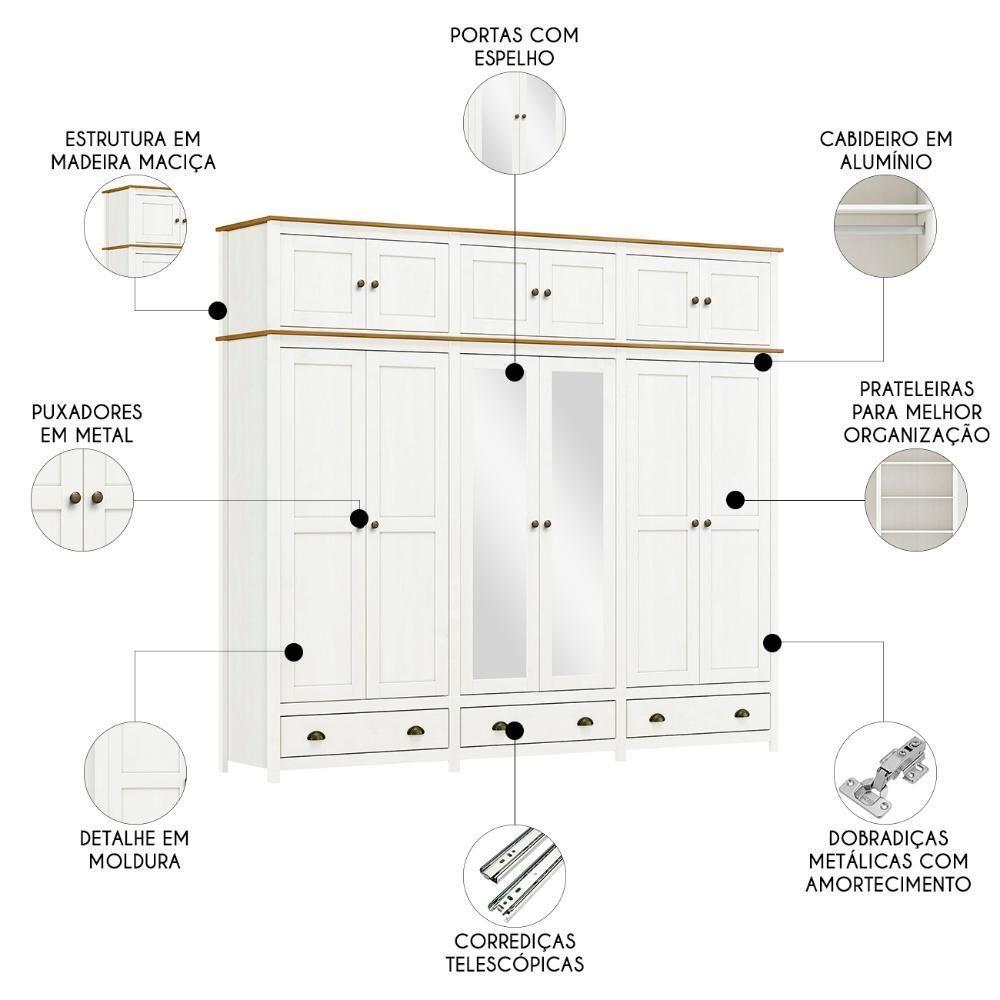 PORTAS COM ESPELHO

ESTRUTURA EM MADEIRA MACIÇA

CABIDEIRO EM ALUMÍNIO

PUXADORES EM METAL

PRATELEIRAS PARA MELHOR ORGANIZAÇÃO

DETALHE EM MOLDURA

DOBRADIÇAS METÁLICAS COM AMORTECIMENTO

CORREDIÇAS TELESCÓPICAS