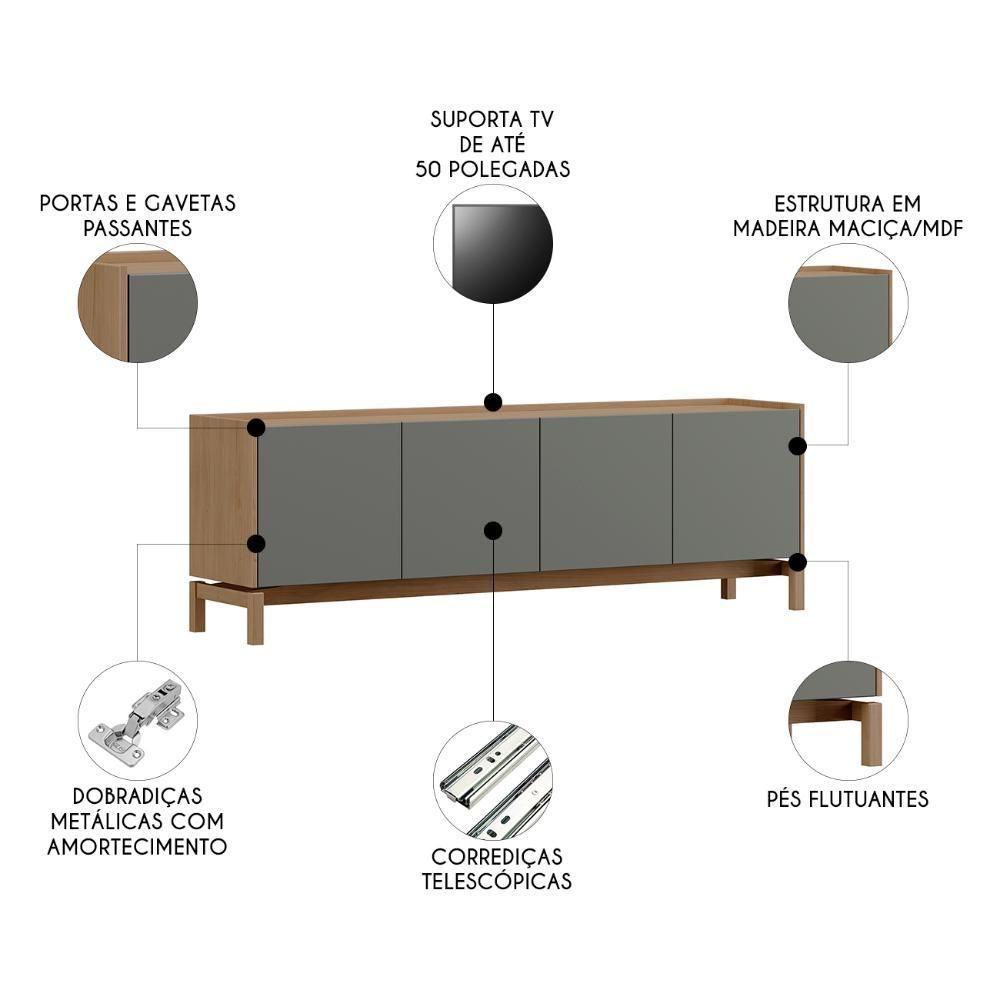 SUPORTA TV
DE ATÉ
50 POLEGADAS

PORTAS E GAVETAS
PASSANTES

ESTRUTURA EM
MADEIRA MACIÇA/MDF

DOBRADIÇAS
METÁLICAS COM
AMORTECIMENTO

CORREDIÇAS
TELESCÓPICAS

PÉS FLUTUANTES