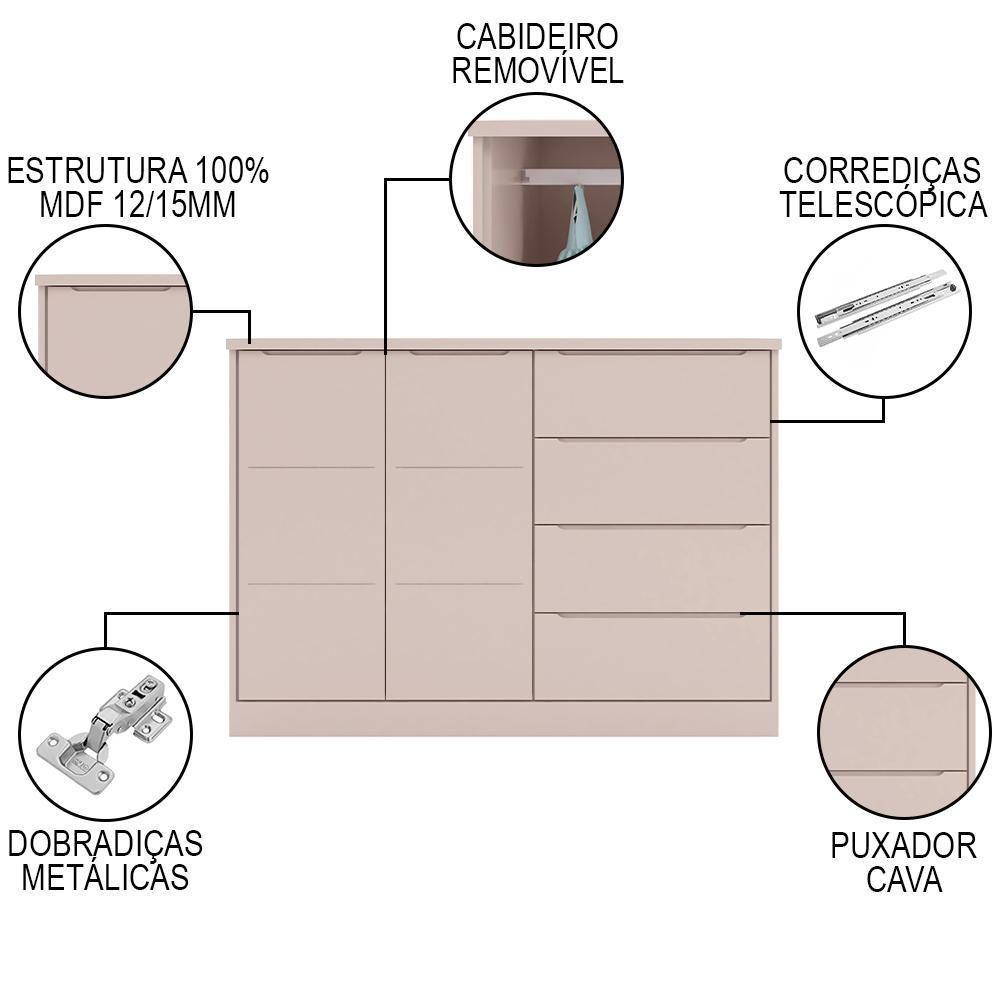 CABIDEIRO
REMOVÍVEL

ESTRUTURA 100%
MDF 12/15MM

CORREDIÇAS
TELESCÓPICA

DOBRADIÇAS
METÁLICAS

PUXADOR
CAVA