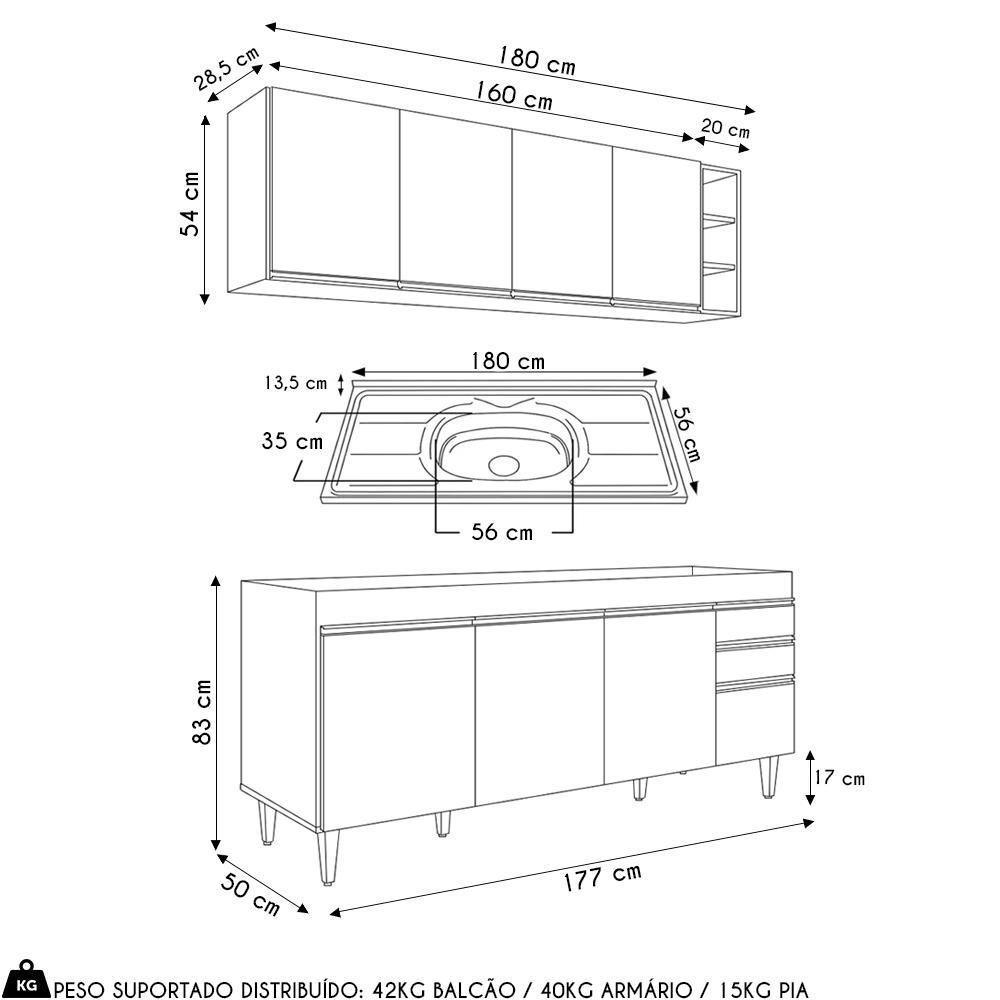 180 cm
28,5 cm
160 cm
20 cm
54 cm

180 cm
13,5 cm
35 cm
56 cm
56 cm

83 cm
17 cm
50 cm
177 cm

KG PESO SUPORTADO DISTRIBUÍDO: 42KG BALCÃO / 40KG ARMÁRIO / 15KG PIA