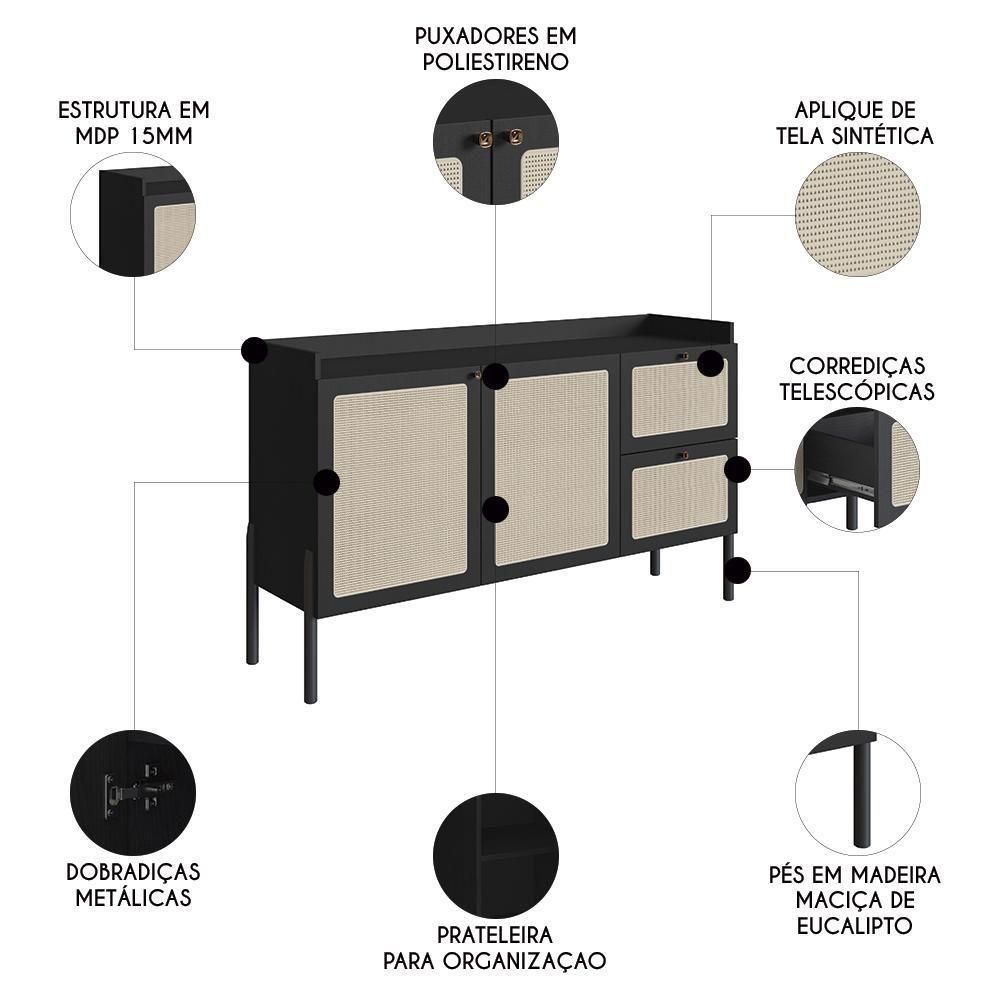 PUXADORES EM POLIESTIRENO

ESTRUTURA EM MDP 15MM

APLIQUE DE TELA SINTÉTICA

CORREDIÇAS TELESCÓPICAS

DOBRADIÇAS METÁLICAS

PRATELEIRA PARA ORGANIZAÇAO

PÉS EM MADEIRA MACIÇA DE EUCALIPTO