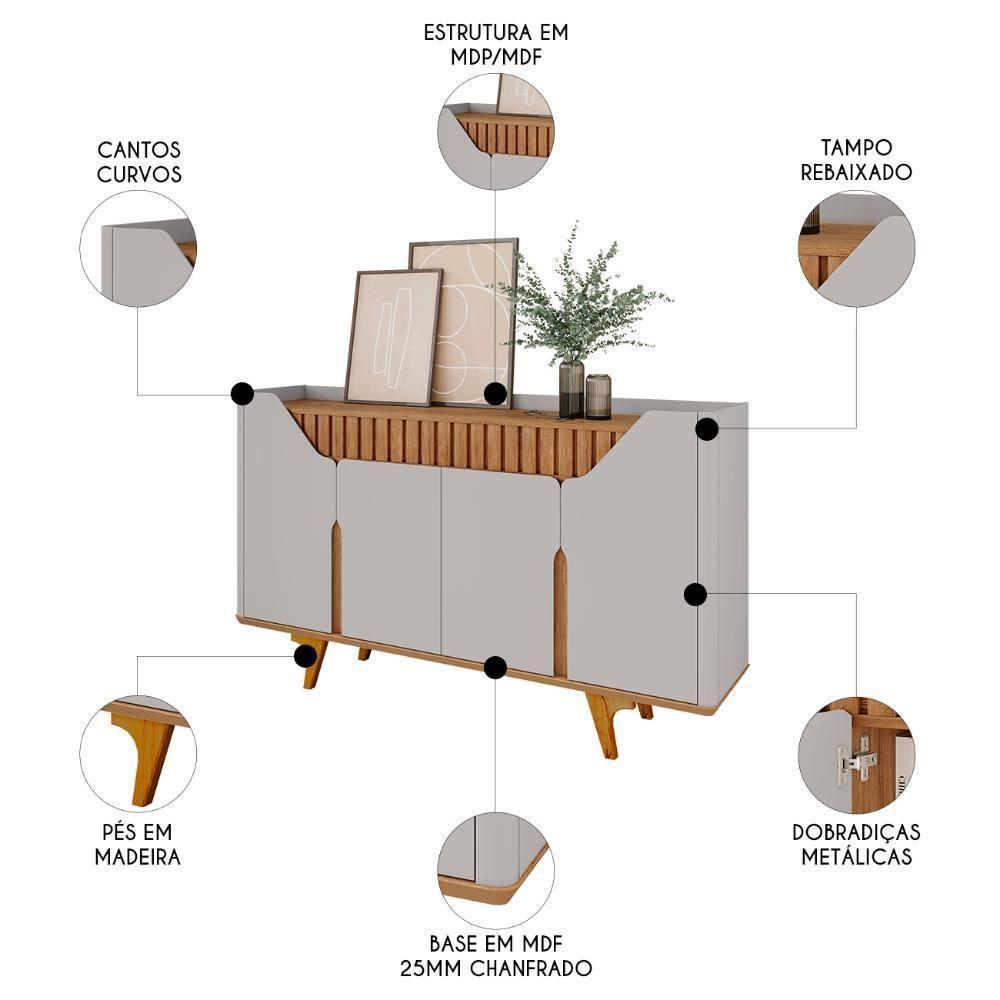 ESTRUTURA EM MDP/MDF

CANTOS CURVOS

TAMPO REBAIXADO

PÉS EM MADEIRA

DOBRADIÇAS METÁLICAS

BASE EM MDF 25MM CHANFRADO