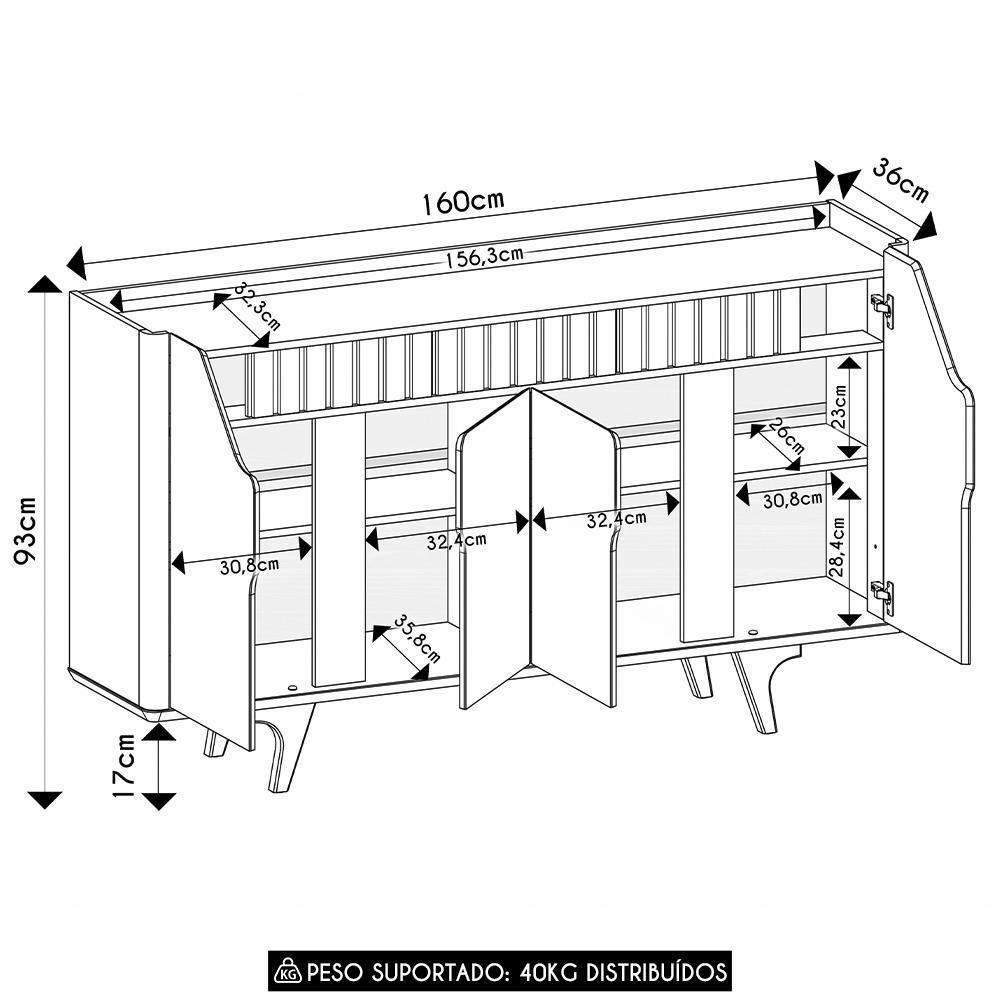 160cm
36cm
156,3cm
32,3cm
93cm
23cm
26cm
30,8cm
32,4cm
32,4cm
30,8cm
28,4cm
35,8cm
17cm
KG PESO SUPORTADO: 40KG DISTRIBUÍDOS