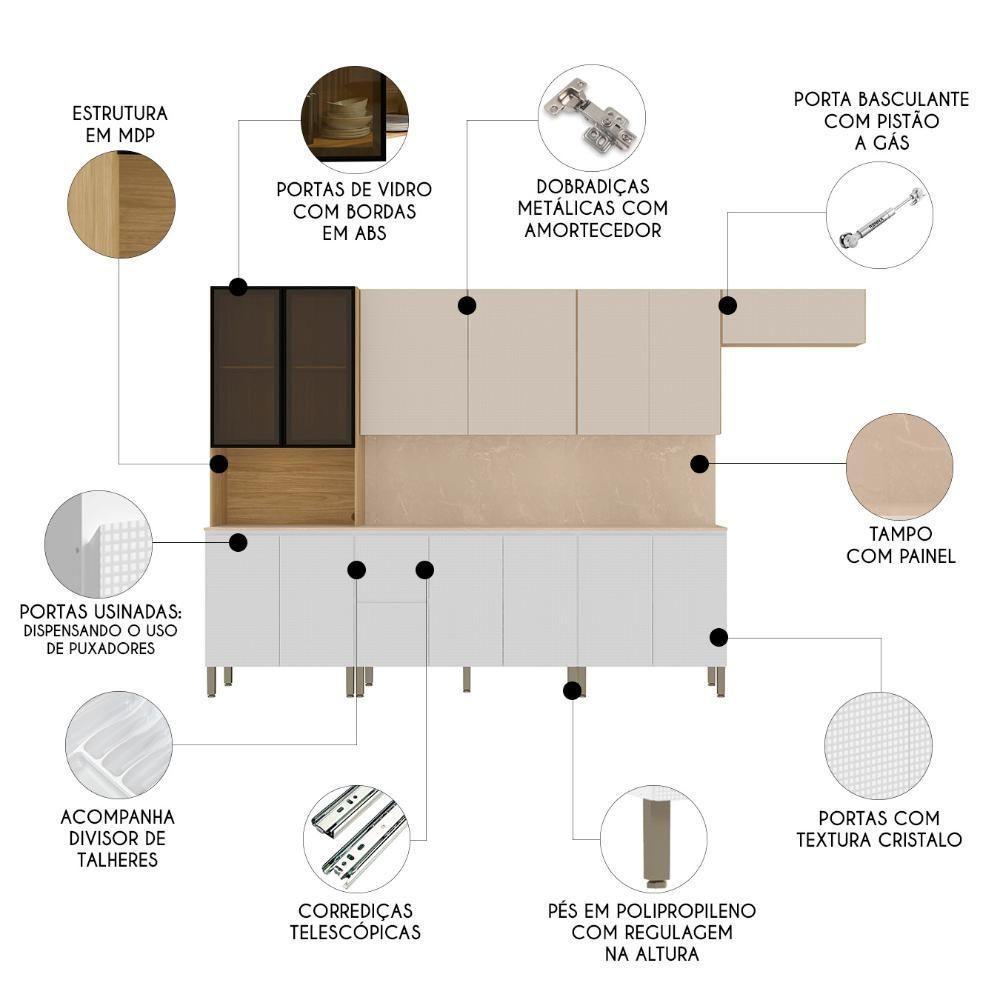 ESTRUTURA EM MDP

PORTAS DE VIDRO COM BORDAS EM ABS

DOBRADIÇAS METÁLICAS COM AMORTECEDOR

PORTA BASCULANTE COM PISTÃO A GÁS

TAMPO COM PAINEL

PORTAS USINADAS: DISPENSANDO O USO DE PUXADORES

ACOMPANHA DIVISOR DE TALHERES

CORREDIÇAS TELESCÓPICAS

PÉS EM POLIPROPILENO COM REGULAGEM NA ALTURA

PORTAS COM TEXTURA CRISTALO