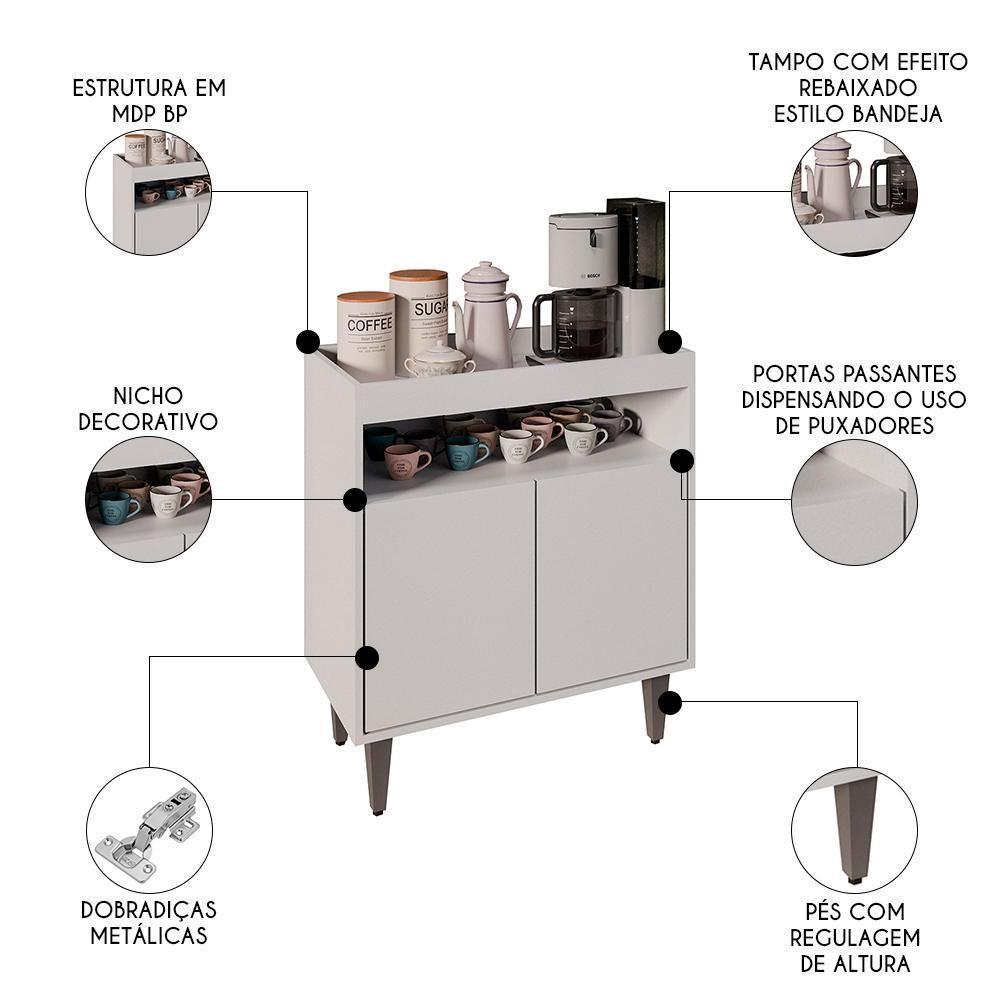 ESTRUTURA EM MDP BP

TAMPO COM EFEITO REBAIXADO ESTILO BANDEJA

COFFEE

SUGAR

BOSCH

NICHO DECORATIVO

PORTAS PASSANTES DISPENSANDO O USO DE PUXADORES

DOBRADIÇAS METÁLICAS

PÉS COM REGULAGEM DE ALTURA