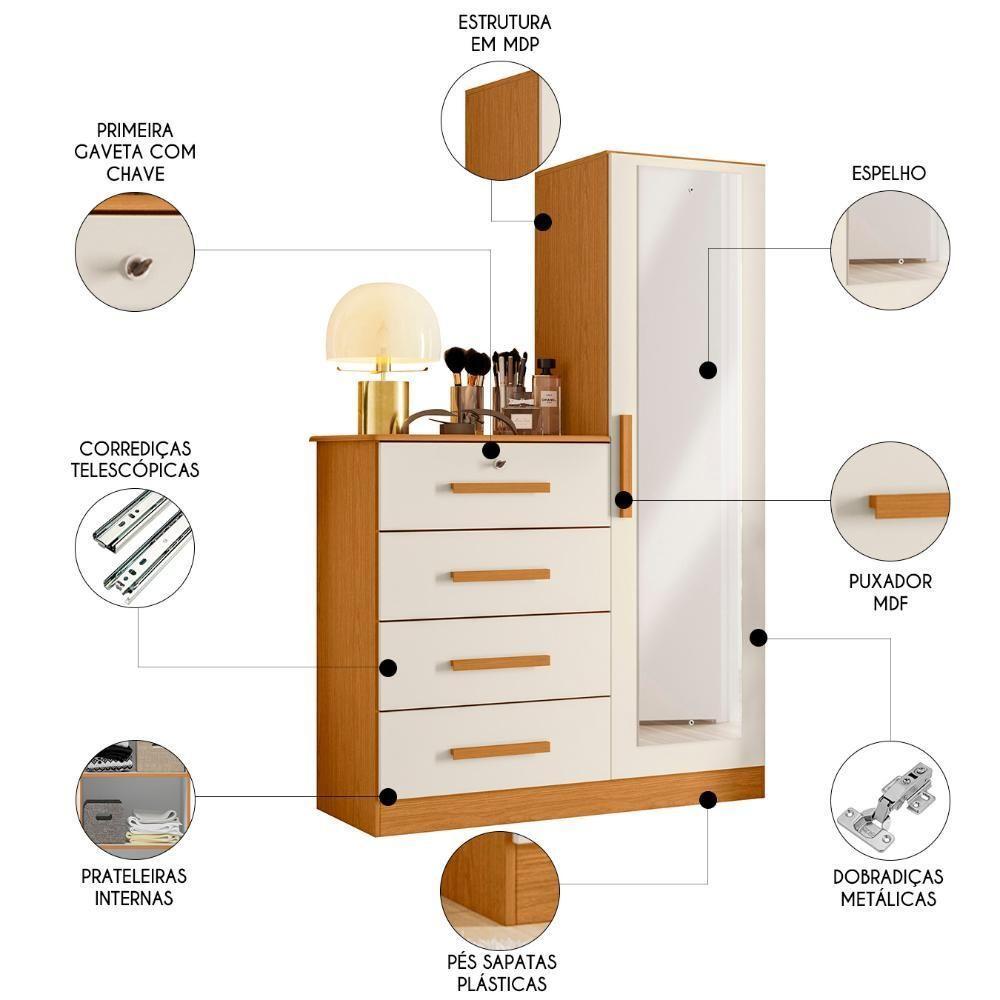 ESTRUTURA EM MDP

PRIMEIRA GAVETA COM CHAVE

ESPELHO

CHANEL

CORREDIÇAS TELESCÓPICAS

PUXADOR MDF

PRATELEIRAS INTERNAS

DOBRADIÇAS METÁLICAS

PÉS SAPATAS PLÁSTICAS