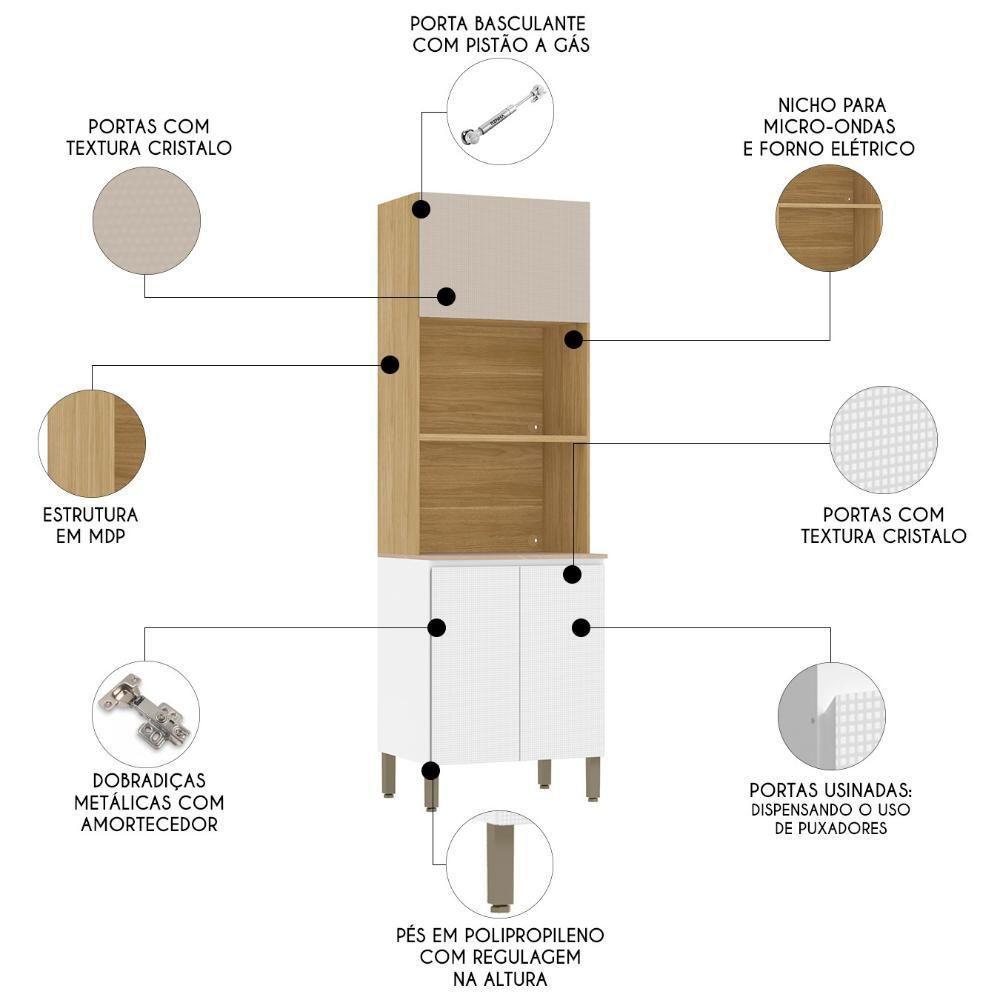 PORTA BASCULANTE
COM PISTÃO A GÁS

PORTAS COM
TEXTURA CRISTALO

NICHO PARA
MICRO-ONDAS
E FORNO ELÉTRICO

ESTRUTURA
EM MDP

PORTAS COM
TEXTURA CRISTALO

DOBRADIÇAS
METÁLICAS COM
AMORTECEDOR

PORTAS USINADAS:
DISPENSANDO O USO
DE PUXADORES

PÉS EM POLIPROPILENO
COM REGULAGEM
NA ALTURA