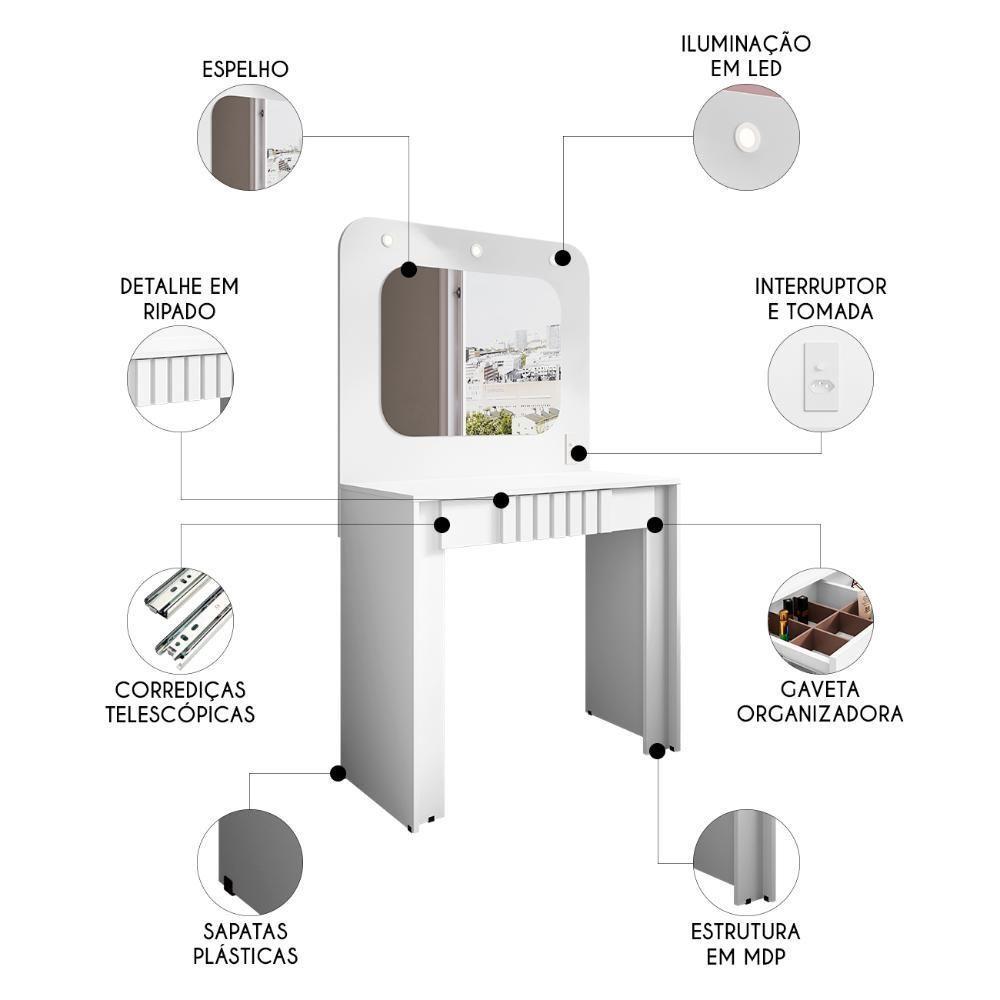 ESPELHO

ILUMINAÇÃO EM LED

DETALHE EM RIPADO

INTERRUPTOR E TOMADA

CORREDIÇAS TELESCÓPICAS

GAVETA ORGANIZADORA

SAPATAS PLÁSTICAS

ESTRUTURA EM MDP