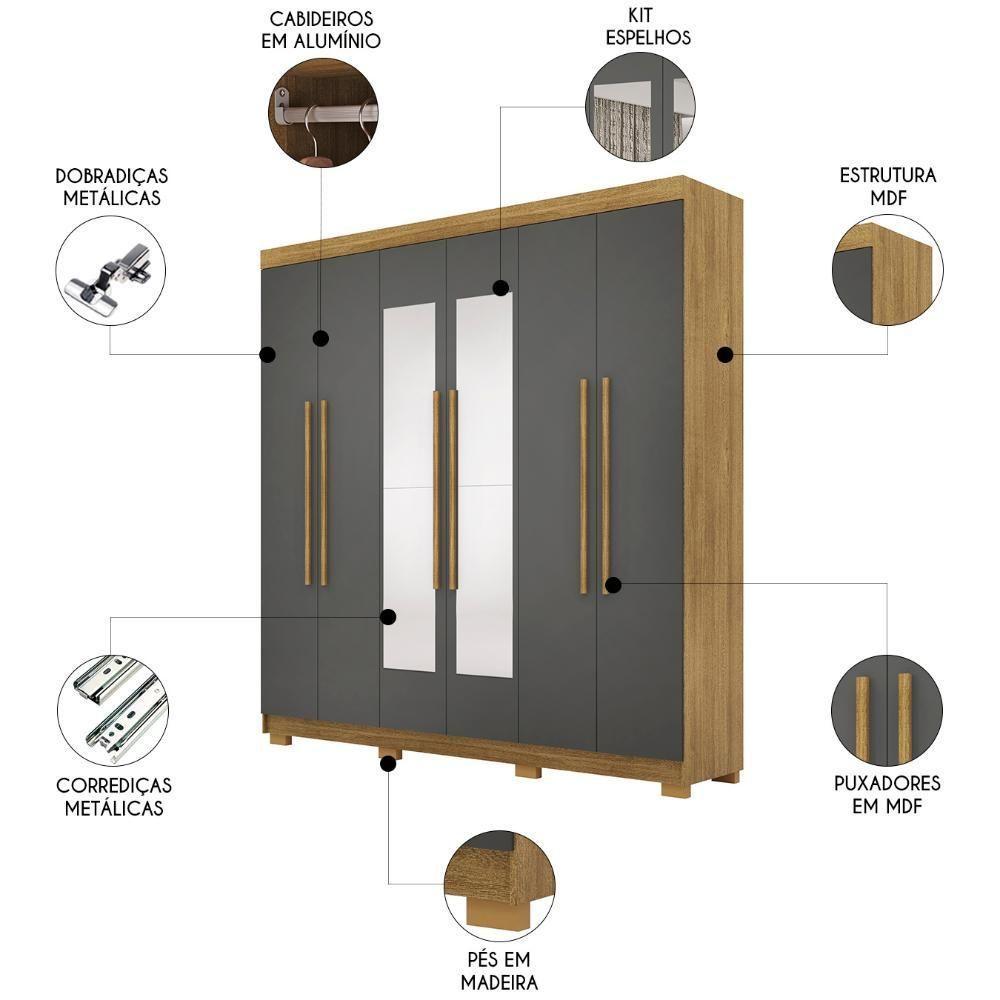 CABIDEIROS EM ALUMÍNIO

KIT ESPELHOS

DOBRADIÇAS METÁLICAS

ESTRUTURA MDF

CORREDIÇAS METÁLICAS

PUXADORES EM MDF

PÉS EM MADEIRA