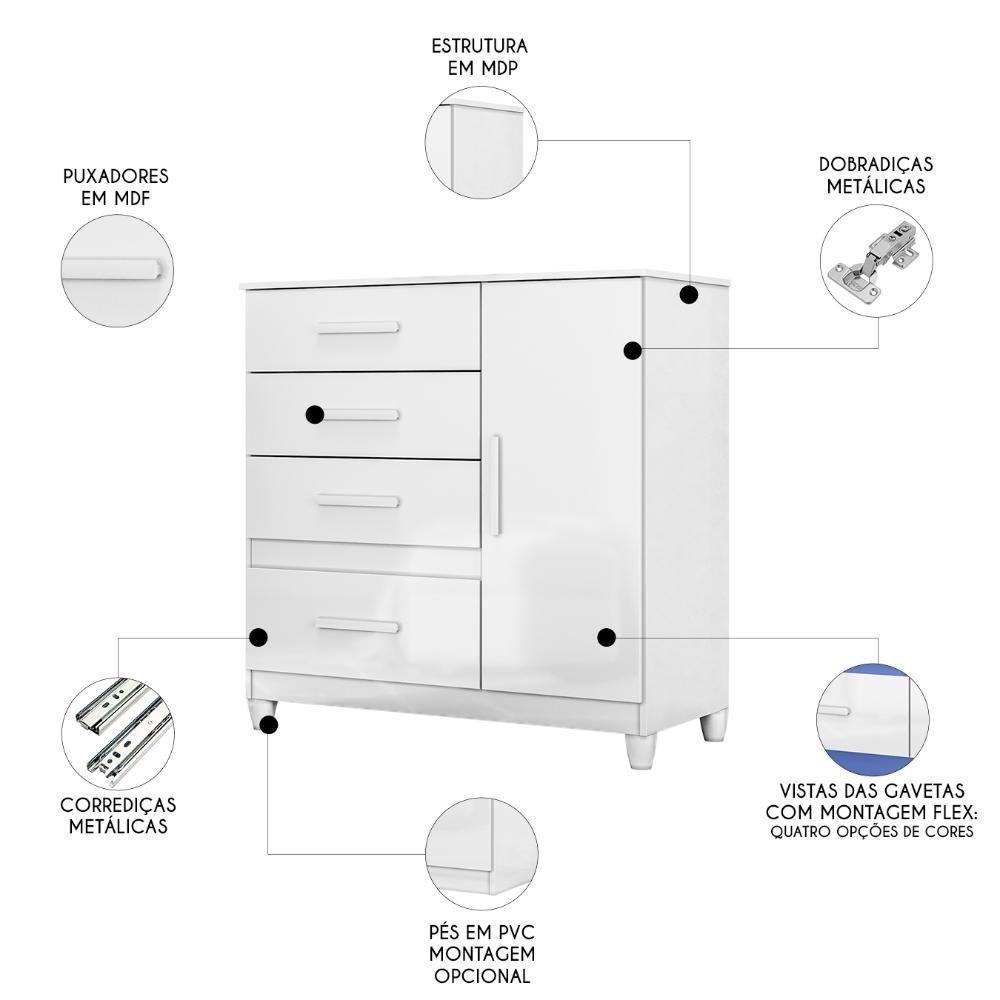 ESTRUTURA
EM MDP

PUXADORES
EM MDF

DOBRADIÇAS
METÁLICAS

CORREDIÇAS
METÁLICAS

VISTAS DAS GAVETAS
COM MONTAGEM FLEX:
QUATRO OPÇÕES DE CORES

PÉS EM PVC
MONTAGEM
OPCIONAL