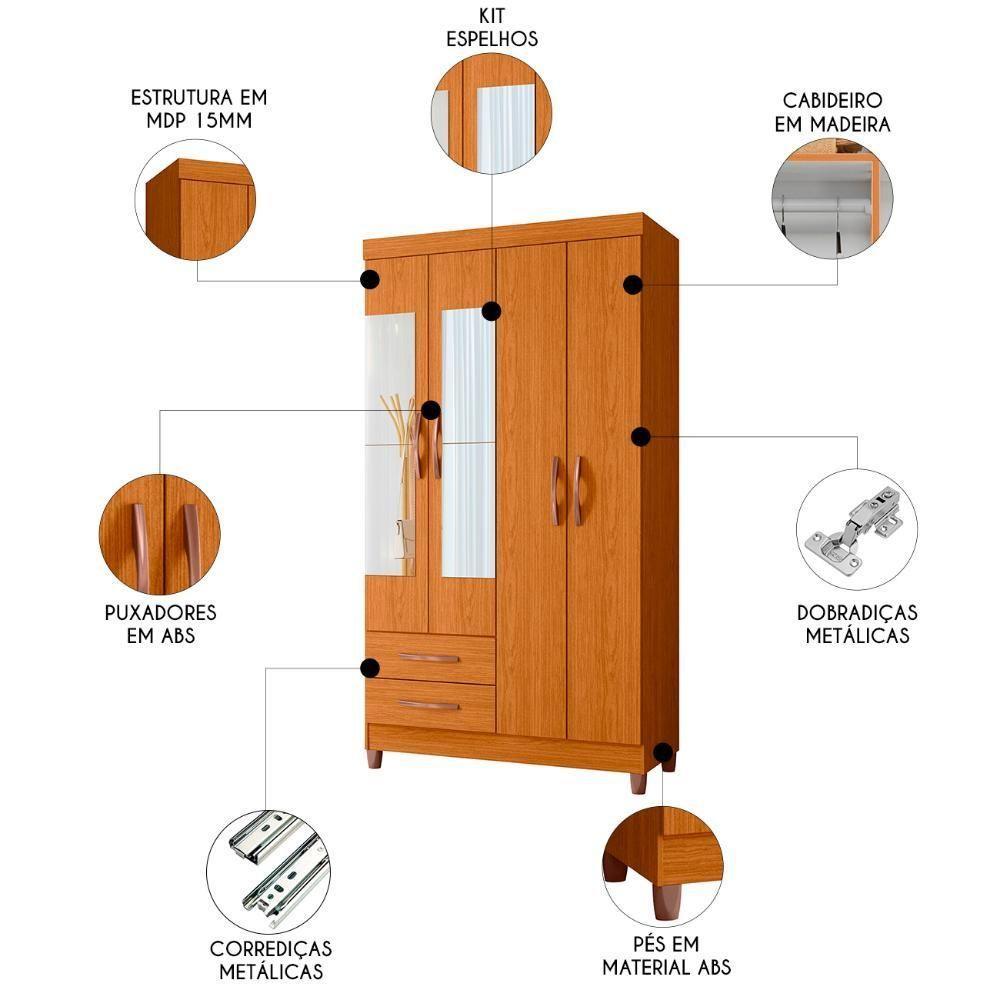 KIT
ESPELHOS

ESTRUTURA EM
MDP 15MM

CABIDEIRO
EM MADEIRA

PUXADORES
EM ABS

DOBRADIÇAS
METÁLICAS

CORREDIÇAS
METÁLICAS

PÉS EM
MATERIAL ABS