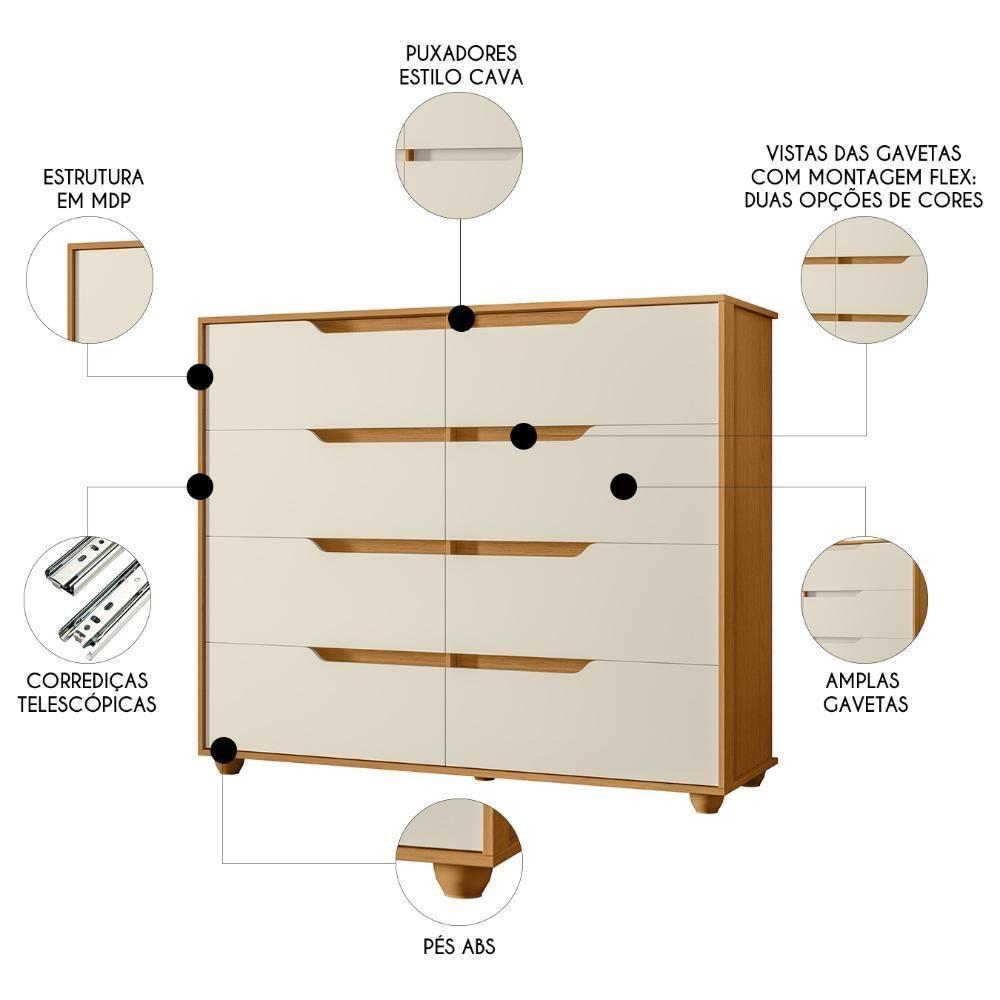 PUXADORES ESTILO CAVA

ESTRUTURA EM MDP

VISTAS DAS GAVETAS COM MONTAGEM FLEX: DUAS OPÇÕES DE CORES

CORREDIÇAS TELESCÓPICAS

AMPLAS GAVETAS

PÉS ABS