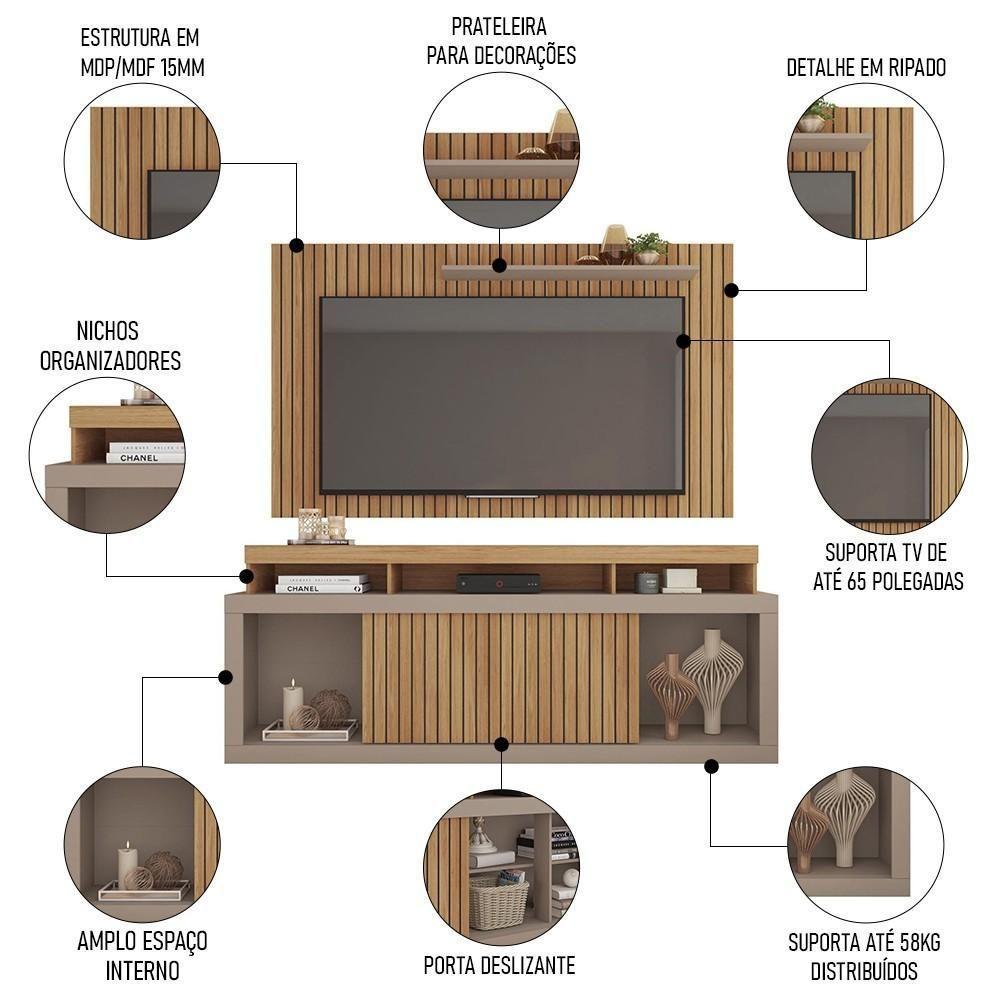 ESTRUTURA EM MDP/MDF 15MM

PRATELEIRA PARA DECORAÇÕES

DETALHE EM RIPADO

NICHOS ORGANIZADORES

CHANEL

CHANEL

SUPORTA TV DE ATÉ 65 POLEGADAS

AMPLO ESPAÇO INTERNO

PORTA DESLIZANTE

SUPORTA ATÉ 58KG DISTRIBUÍDOS