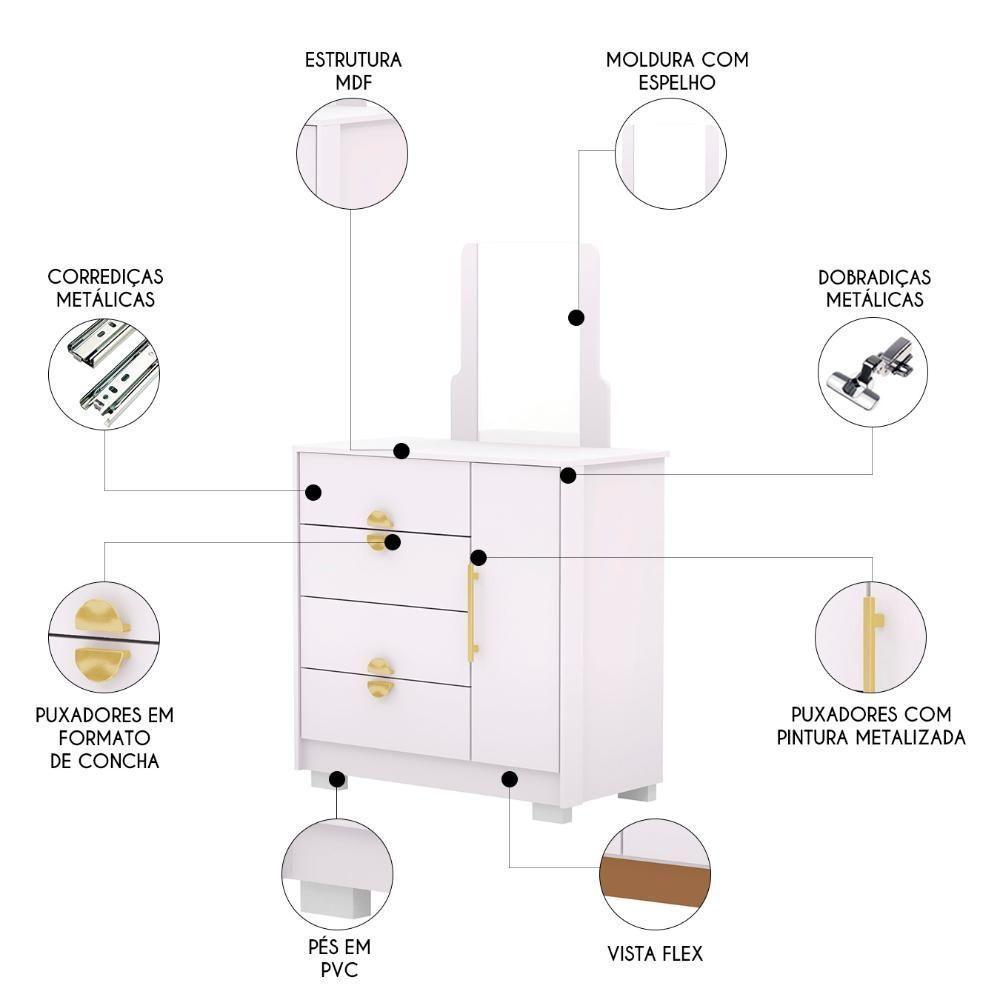 ESTRUTURA MDF

MOLDURA COM ESPELHO

CORREDIÇAS METÁLICAS

DOBRADIÇAS METÁLICAS

PUXADORES EM FORMATO DE CONCHA

PUXADORES COM PINTURA METALIZADA

PÉS EM PVC

VISTA FLEX