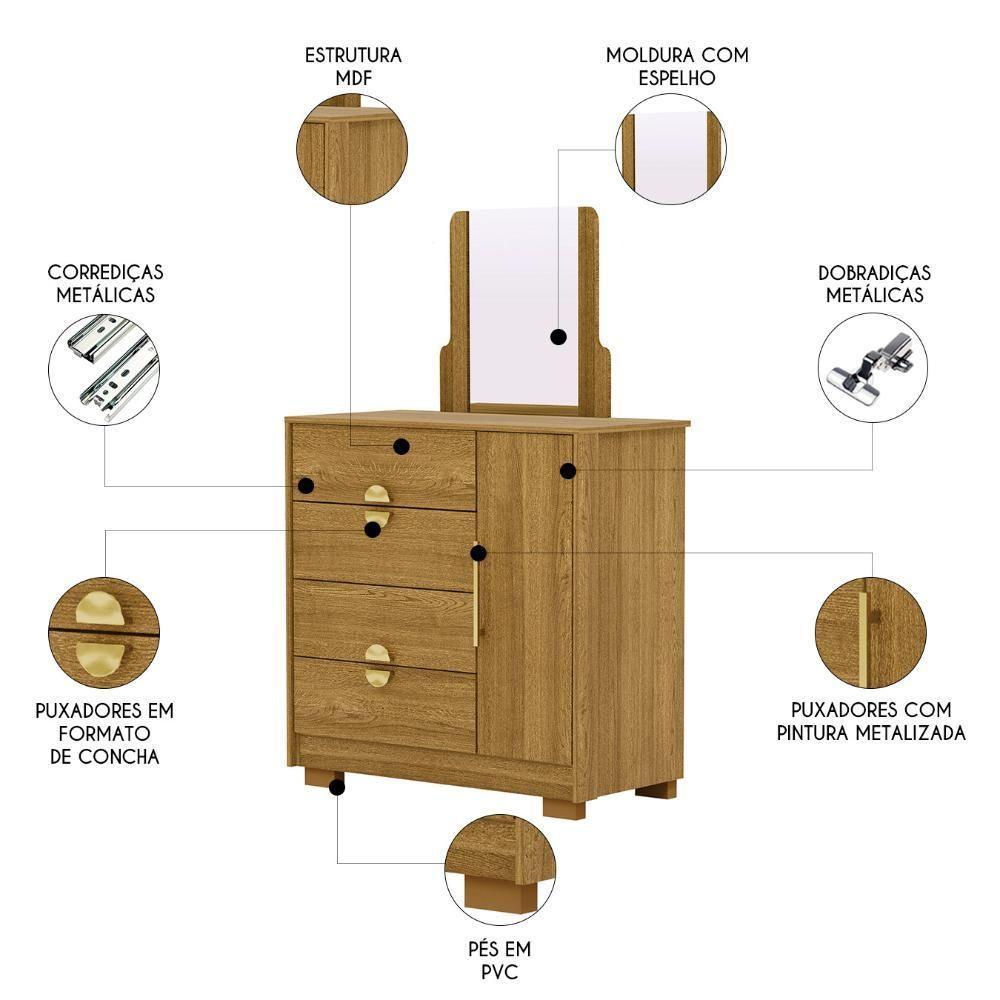 ESTRUTURA MDF

MOLDURA COM ESPELHO

CORREDIÇAS METÁLICAS

DOBRADIÇAS METÁLICAS

PUXADORES EM FORMATO DE CONCHA

PUXADORES COM PINTURA METALIZADA

PÉS EM PVC