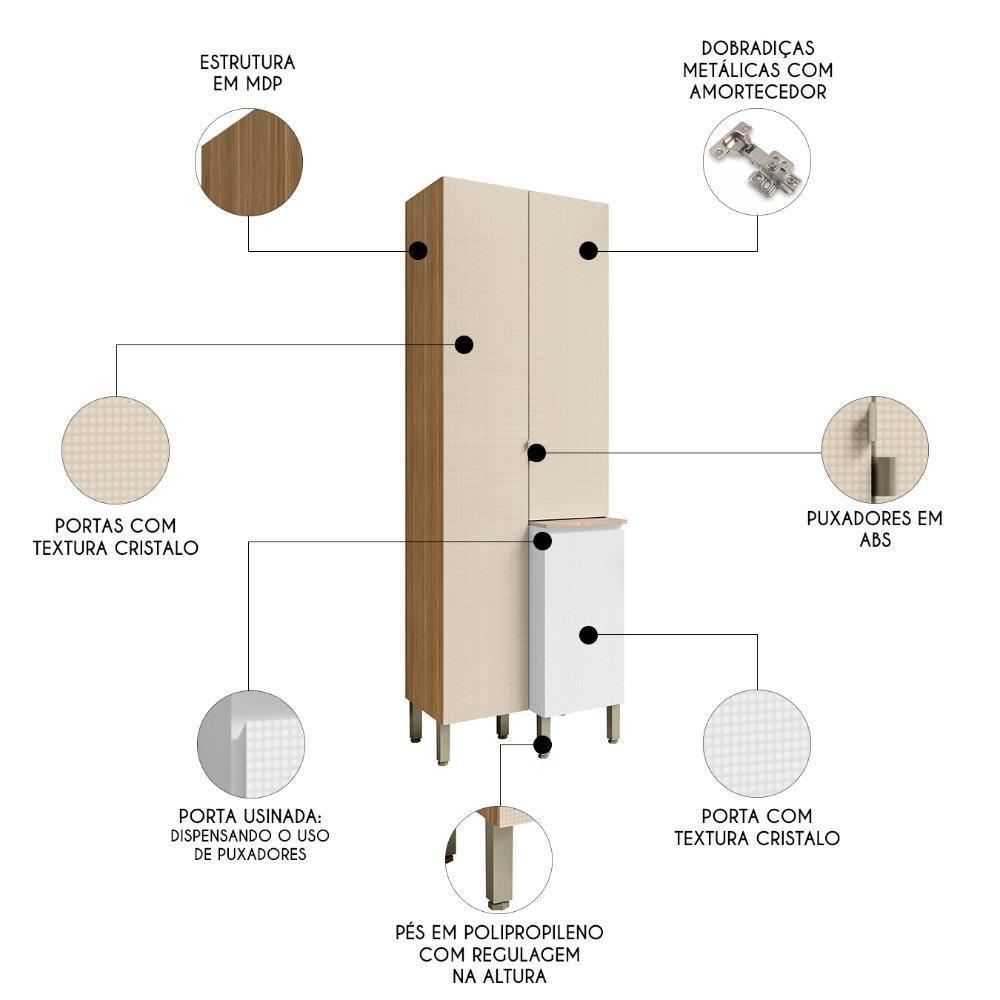 ESTRUTURA EM MDP

DOBRADIÇAS METÁLICAS COM AMORTECEDOR

PORTAS COM TEXTURA CRISTALO

PUXADORES EM ABS

PORTA USINADA: DISPENSANDO O USO DE PUXADORES

PORTA COM TEXTURA CRISTALO

PÉS EM POLIPROPILENO COM REGULAGEM NA ALTURA