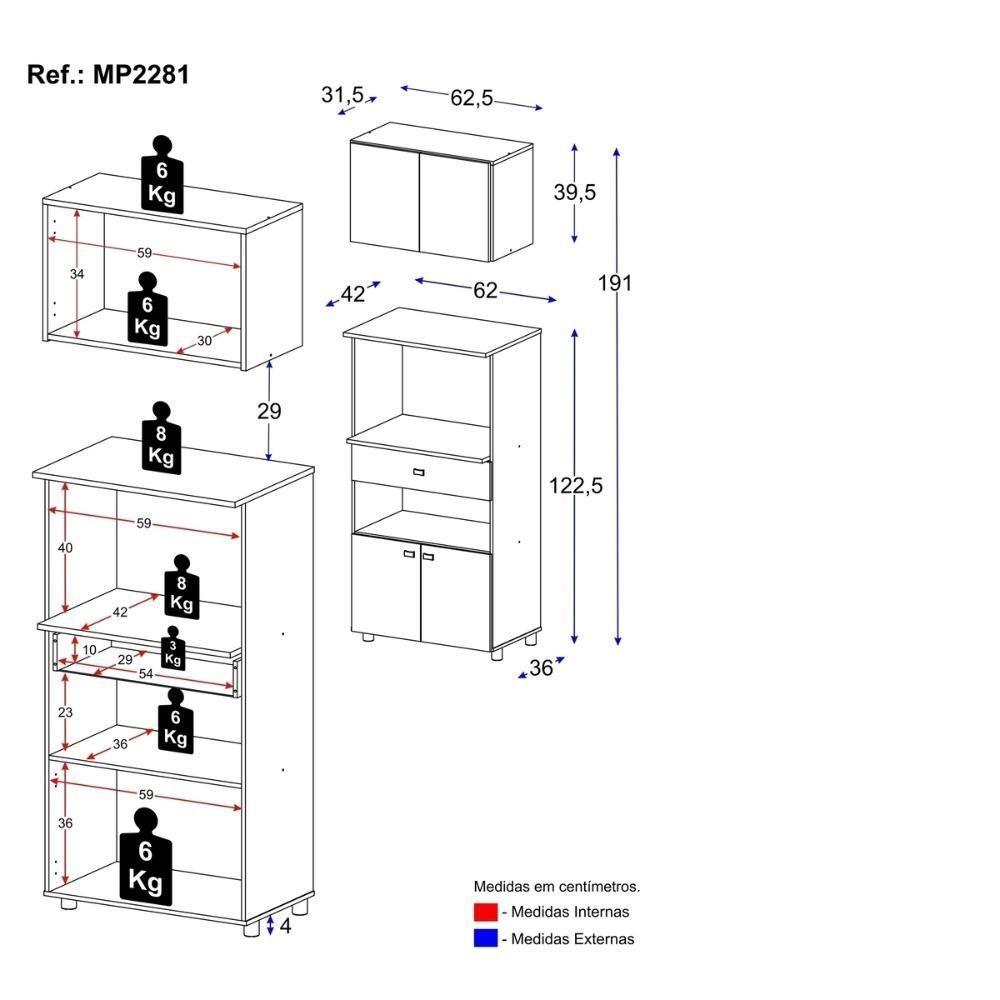 Ref.: MP2281

31,5
62,5
39,5
191
42
62
122,5
36

6
Kg
59
34
6
Kg
30
29
8
Kg
59
40
8
Kg
42
10
3
Kg
29
54
23
6
Kg
36
59
36
6
Kg
4

Medidas em centímetros.
- Medidas Internas
- Medidas Externas