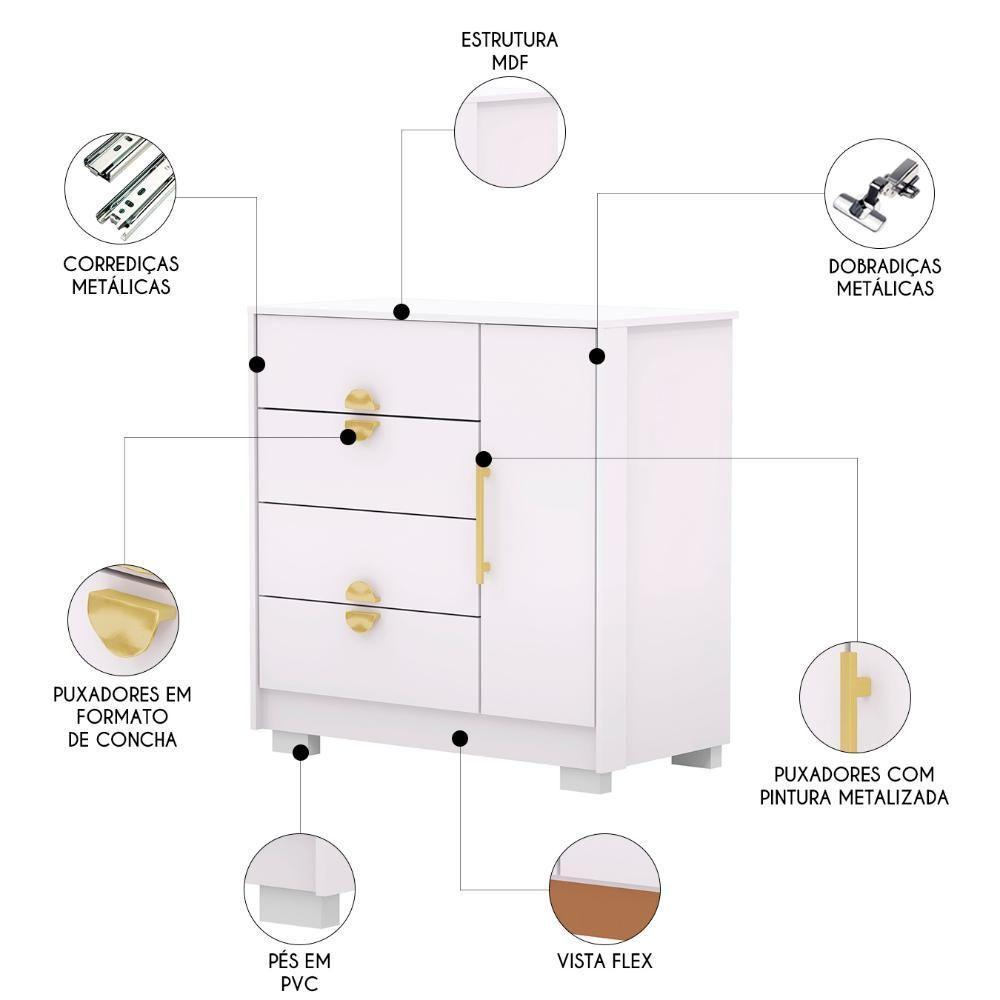 ESTRUTURA
MDF

CORREDIÇAS
METÁLICAS

DOBRADIÇAS
METÁLICAS

PUXADORES EM
FORMATO
DE CONCHA

PUXADORES COM
PINTURA METALIZADA

PÉS EM
PVC

VISTA FLEX