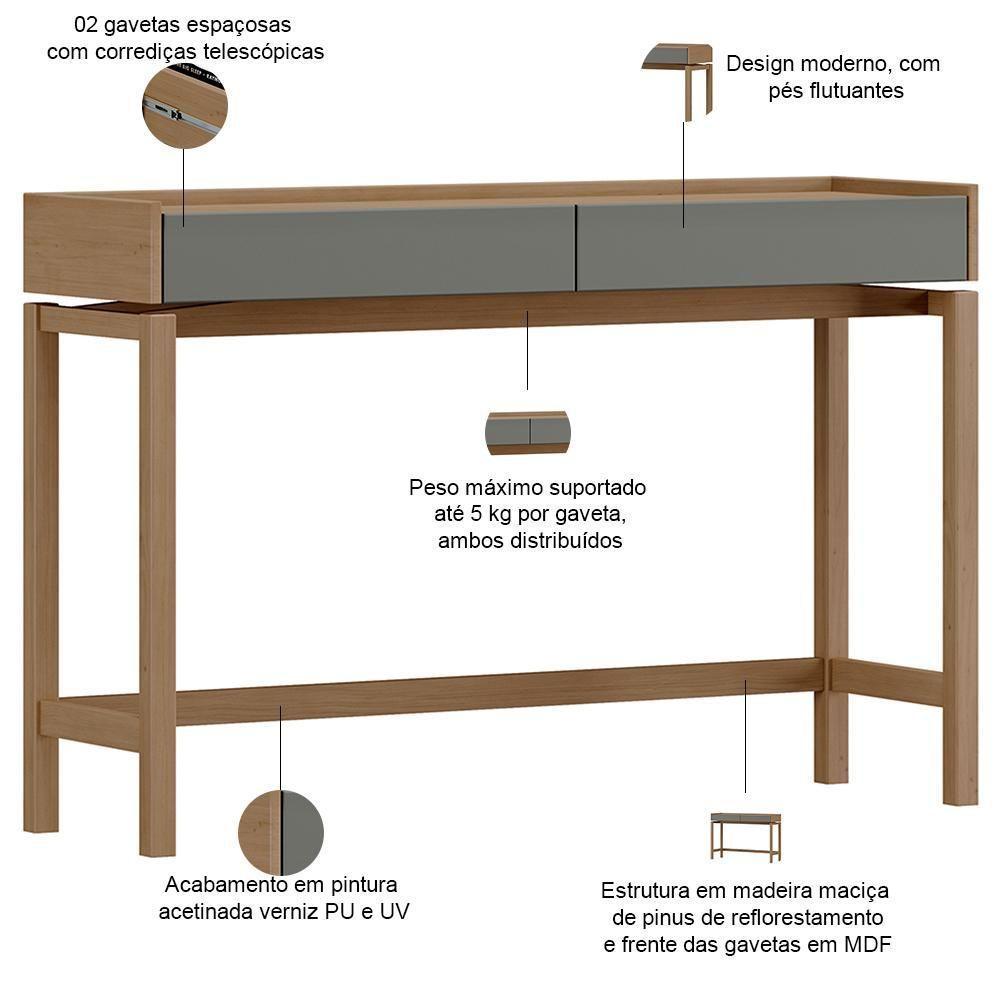 02 gavetas espaçosas com corrediças telescópicas

Design moderno, com pés flutuantes

Peso máximo suportado até 5 kg por gaveta, ambos distribuídos

Acabamento em pintura acetinada verniz PU e UV

Estrutura em madeira maciça de pinus de reflorestamento e frente das gavetas em MDF