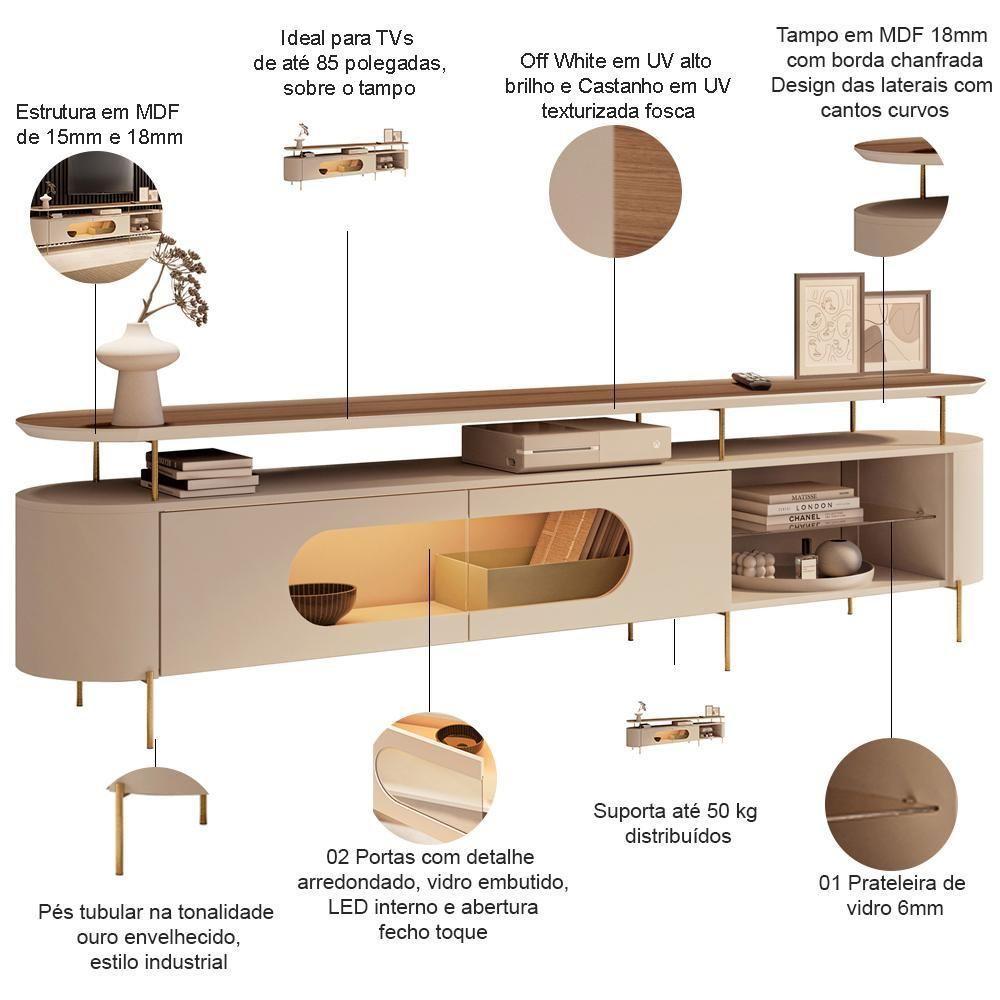 Estrutura em MDF de 15mm e 18mm

Ideal para TVs de até 85 polegadas, sobre o tampo

Off White em UV alto brilho e Castanho em UV texturizada fosca

Tampo em MDF 18mm com borda chanfrada Design das laterais com cantos curvos

MATISSE
LONDON
CHANEL

Pés tubular na tonalidade ouro envelhecido, estilo industrial

02 Portas com detalhe arredondado, vidro embutido, LED interno e abertura fecho toque

Suporta até 50 kg distribuídos

01 Prateleira de vidro 6mm