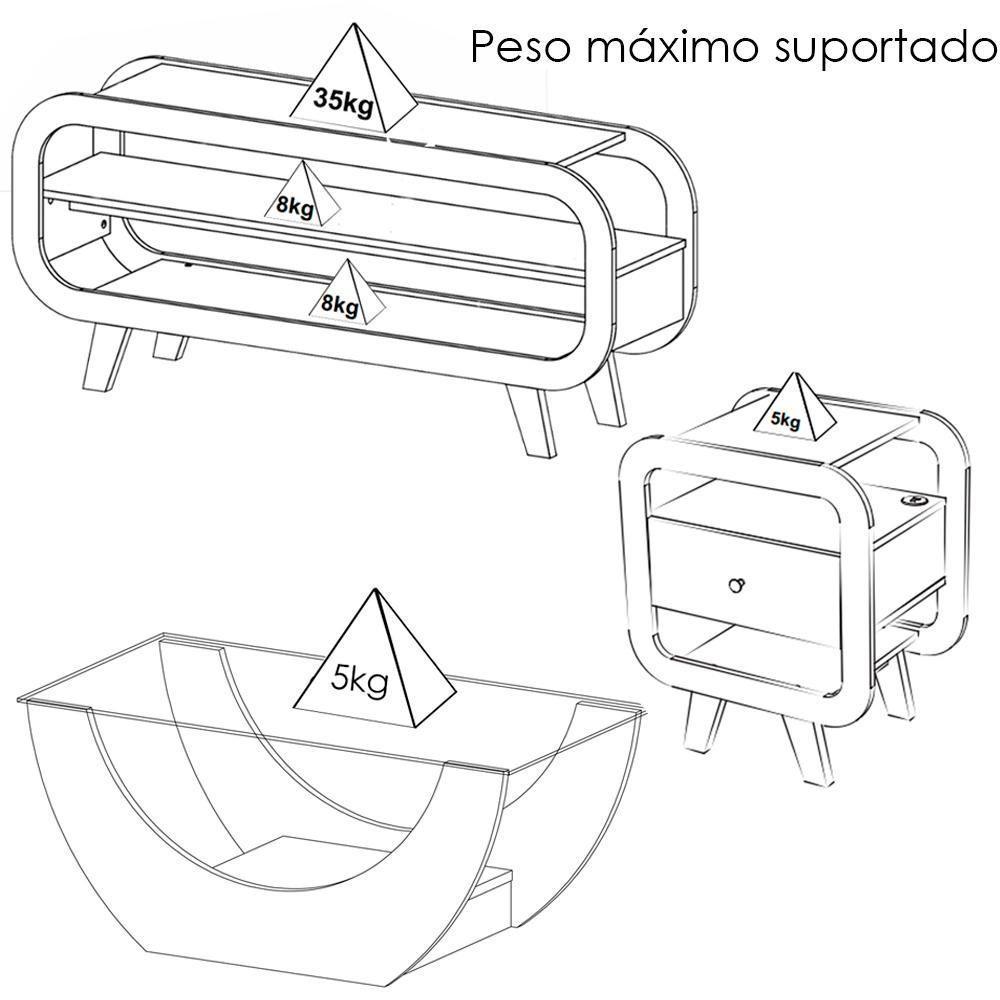 Peso máximo suportado

35kg

8kg

8kg

5kg

5kg