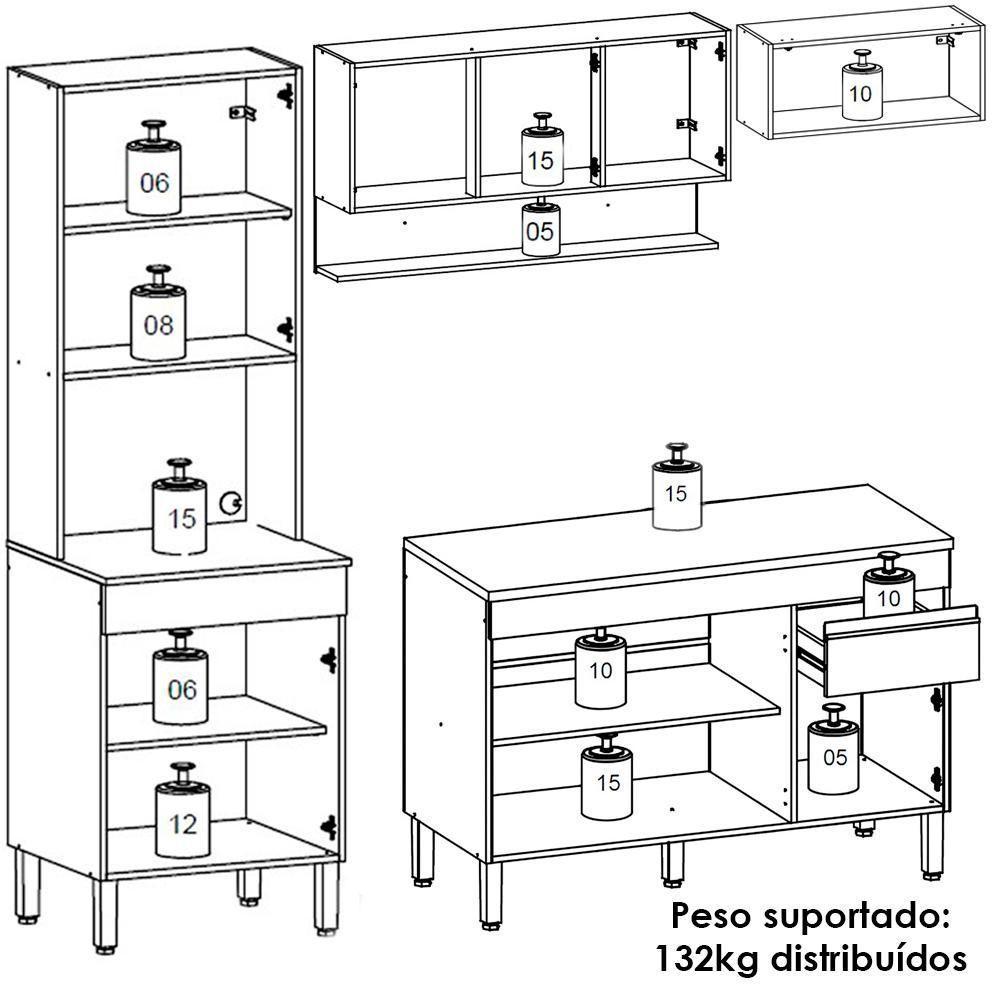 06

08

15

06

12

15

05

10

15

10

10

15

05

Peso suportado:
132kg distribuídos